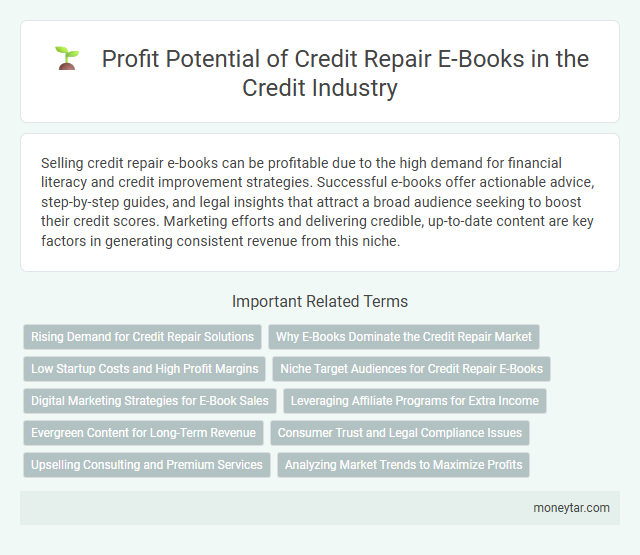 Profit Potential of Credit Repair E-Books in the Credit Industry

Selling credit repair e-books can be profitable due to the high demand for financial literacy and credit improvement strategies. Successful e-books offer actionable advice, step-by-step guides, and legal insights that attract a broad audience seeking to boost their credit scores. Marketing efforts and delivering credible, up-to-date content are key factors in generating consistent revenue from this niche.

Important Related Terms

Rising Demand for Credit Repair Solutions

Why E-Books Dominate the Credit Repair Market

Low Startup Costs and High Profit Margins

Niche Target Audiences for Credit Repair E-Books

Digital Marketing Strategies for E-Book Sales

Leveraging Affiliate Programs for Extra Income

Evergreen Content for Long-Term Revenue

Consumer Trust and Legal Compliance Issues

Upselling Consulting and Premium Services

Analyzing Market Trends to Maximize Profits

moneytar.com