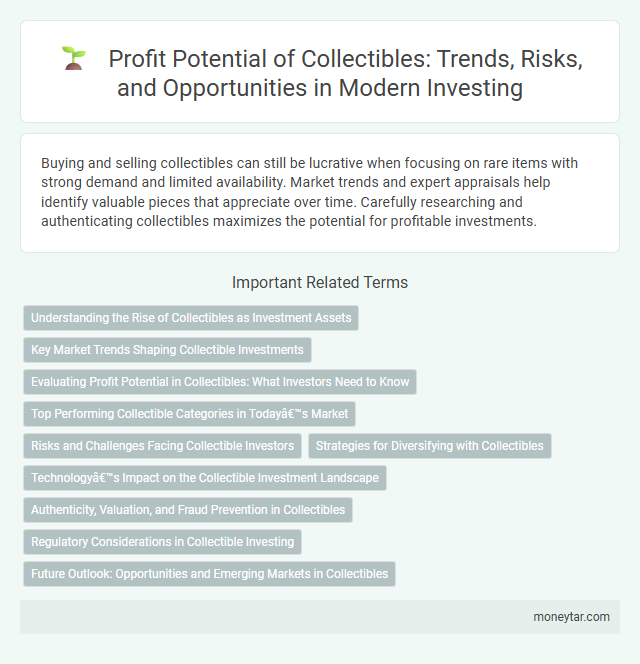 Profit Potential of Collectibles: Trends, Risks, and Opportunities in Modern Investing

Buying and selling collectibles can still be lucrative when focusing on rare items with strong demand and limited availability. Market trends and expert appraisals help identify valuable pieces that appreciate over time. Carefully researching and authenticating collectibles maximizes the potential for profitable investments.

Important Related Terms

Understanding the Rise of Collectibles as Investment Assets

Key Market Trends Shaping Collectible Investments

Evaluating Profit Potential in Collectibles: What Investors Need to Know

Top Performing Collectible Categories in Todayâ€™s Market

Risks and Challenges Facing Collectible Investors

Strategies for Diversifying with Collectibles

Technologyâ€™s Impact on the Collectible Investment Landscape

Authenticity, Valuation, and Fraud Prevention in Collectibles

Regulatory Considerations in Collectible Investing

Future Outlook: Opportunities and Emerging Markets in Collectibles

moneytar.com