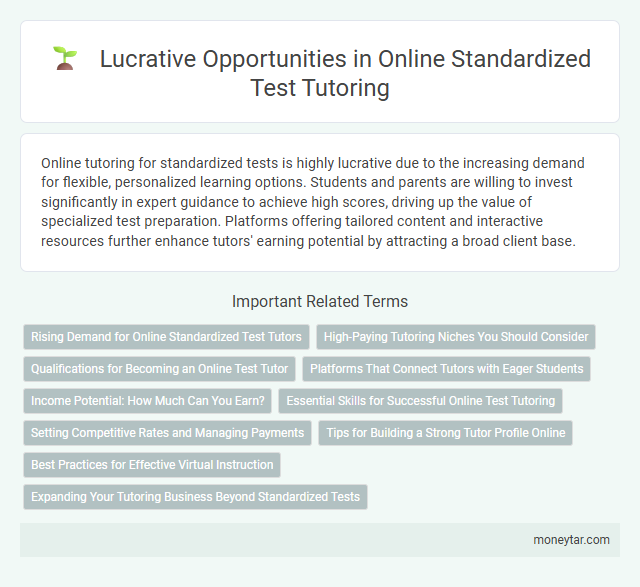 Lucrative Opportunities in Online Standardized Test Tutoring

Online tutoring for standardized tests is highly lucrative due to the increasing demand for flexible, personalized learning options. Students and parents are willing to invest significantly in expert guidance to achieve high scores, driving up the value of specialized test preparation. Platforms offering tailored content and interactive resources further enhance tutors' earning potential by attracting a broad client base.

Important Related Terms

Rising Demand for Online Standardized Test Tutors
High-Paying Tutoring Niches You Should Consider
Qualifications for Becoming an Online Test Tutor
Platforms That Connect Tutors with Eager Students
Income Potential: How Much Can You Earn?
Essential Skills for Successful Online Test Tutoring
Setting Competitive Rates and Managing Payments
Tips for Building a Strong Tutor Profile Online
Best Practices for Effective Virtual Instruction
Expanding Your Tutoring Business Beyond Standardized Tests

moneytar.com