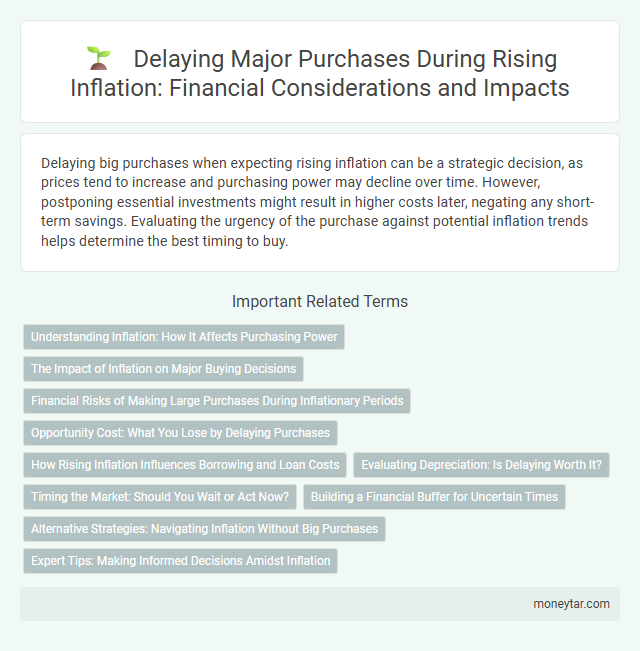 Delaying Major Purchases During Rising Inflation: Financial Considerations and Impacts

Delaying big purchases when expecting rising inflation can be a strategic decision, as prices tend to increase and purchasing power may decline over time. However, postponing essential investments might result in higher costs later, negating any short-term savings. Evaluating the urgency of the purchase against potential inflation trends helps determine the best timing to buy.

Important Related Terms

Understanding Inflation: How It Affects Purchasing Power

The Impact of Inflation on Major Buying Decisions

Financial Risks of Making Large Purchases During Inflationary Periods

Opportunity Cost: What You Lose by Delaying Purchases

How Rising Inflation Influences Borrowing and Loan Costs

Evaluating Depreciation: Is Delaying Worth It?

Timing the Market: Should You Wait or Act Now?

Building a Financial Buffer for Uncertain Times

Alternative Strategies: Navigating Inflation Without Big Purchases

Expert Tips: Making Informed Decisions Amidst Inflation

moneytar.com