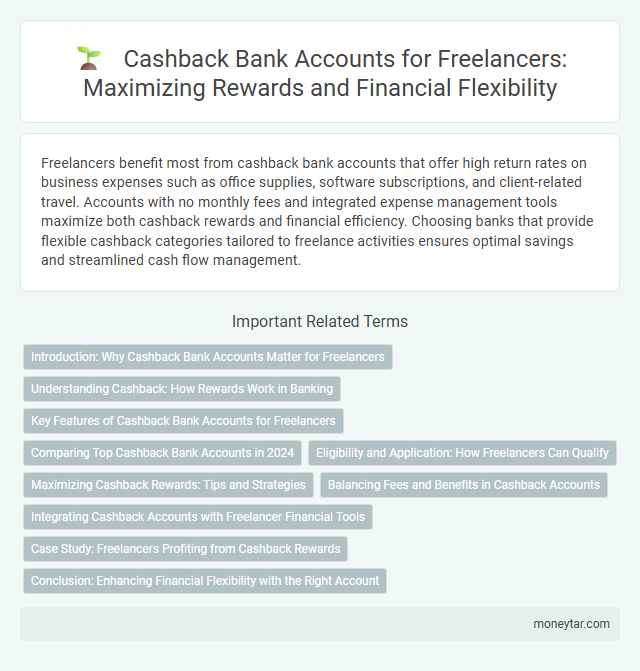 Cashback Bank Accounts for Freelancers: Maximizing Rewards and Financial Flexibility

Freelancers benefit most from cashback bank accounts that offer high return rates on business expenses such as office supplies, software subscriptions, and client-related travel. Accounts with no monthly fees and integrated expense management tools maximize both cashback rewards and financial efficiency. Choosing banks that provide flexible cashback categories tailored to freelance activities ensures optimal savings and streamlined cash flow management.

Important Related Terms

Introduction: Why Cashback Bank Accounts Matter for Freelancers

Understanding Cashback: How Rewards Work in Banking

Key Features of Cashback Bank Accounts for Freelancers

Comparing Top Cashback Bank Accounts in 2024

Eligibility and Application: How Freelancers Can Qualify

Maximizing Cashback Rewards: Tips and Strategies

Balancing Fees and Benefits in Cashback Accounts

Integrating Cashback Accounts with Freelancer Financial Tools

Case Study: Freelancers Profiting from Cashback Rewards

Conclusion: Enhancing Financial Flexibility with the Right Account

moneytar.com