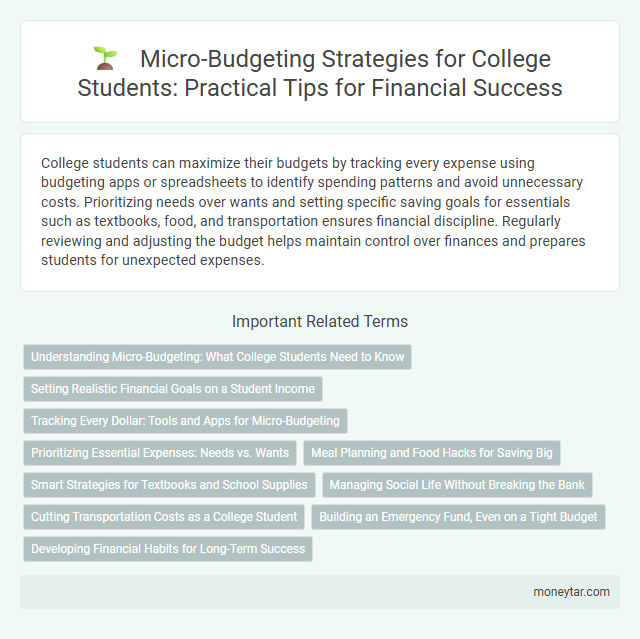 Micro-Budgeting Strategies for College Students: Practical Tips for Financial Success

College students can maximize their budgets by tracking every expense using budgeting apps or spreadsheets to identify spending patterns and avoid unnecessary costs. Prioritizing needs over wants and setting specific saving goals for essentials such as textbooks, food, and transportation ensures financial discipline. Regularly reviewing and adjusting the budget helps maintain control over finances and prepares students for unexpected expenses.

Important Related Terms

Understanding Micro-Budgeting: What College Students Need to Know

Setting Realistic Financial Goals on a Student Income

Tracking Every Dollar: Tools and Apps for Micro-Budgeting

Prioritizing Essential Expenses: Needs vs. Wants

Meal Planning and Food Hacks for Saving Big

Smart Strategies for Textbooks and School Supplies

Managing Social Life Without Breaking the Bank

Cutting Transportation Costs as a College Student

Building an Emergency Fund, Even on a Tight Budget

Developing Financial Habits for Long-Term Success

moneytar.com