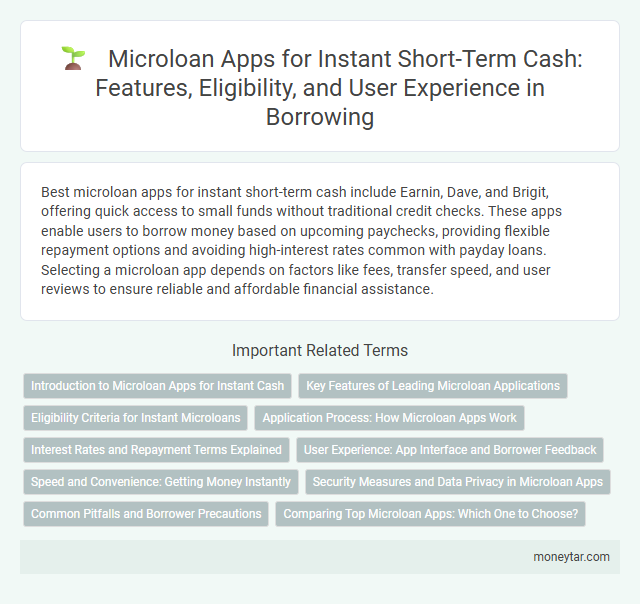 Microloan Apps for Instant Short-Term Cash: Features, Eligibility, and User Experience in Borrowing

Best microloan apps for instant short-term cash include Earnin, Dave, and Brigit, offering quick access to small funds without traditional credit checks. These apps enable users to borrow money based on upcoming paychecks, providing flexible repayment options and avoiding high-interest rates common with payday loans. Selecting a microloan app depends on factors like fees, transfer speed, and user reviews to ensure reliable and affordable financial assistance.

Important Related Terms

Introduction to Microloan Apps for Instant Cash

Key Features of Leading Microloan Applications

Eligibility Criteria for Instant Microloans

Application Process: How Microloan Apps Work

Interest Rates and Repayment Terms Explained

User Experience: App Interface and Borrower Feedback

Speed and Convenience: Getting Money Instantly

Security Measures and Data Privacy in Microloan Apps

Common Pitfalls and Borrower Precautions

Comparing Top Microloan Apps: Which One to Choose?

moneytar.com