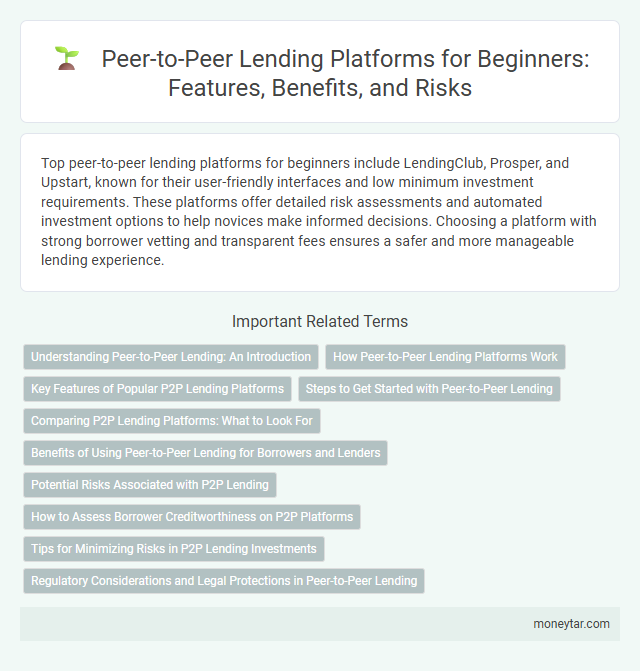 Peer-to-Peer Lending Platforms for Beginners: Features, Benefits, and Risks

Top peer-to-peer lending platforms for beginners include LendingClub, Prosper, and Upstart, known for their user-friendly interfaces and low minimum investment requirements. These platforms offer detailed risk assessments and automated investment options to help novices make informed decisions. Choosing a platform with strong borrower vetting and transparent fees ensures a safer and more manageable lending experience.

Important Related Terms

Understanding Peer-to-Peer Lending: An Introduction

How Peer-to-Peer Lending Platforms Work

Key Features of Popular P2P Lending Platforms

Steps to Get Started with Peer-to-Peer Lending

Comparing P2P Lending Platforms: What to Look For

Benefits of Using Peer-to-Peer Lending for Borrowers and Lenders

Potential Risks Associated with P2P Lending

How to Assess Borrower Creditworthiness on P2P Platforms

Tips for Minimizing Risks in P2P Lending Investments

Regulatory Considerations and Legal Protections in Peer-to-Peer Lending

moneytar.com