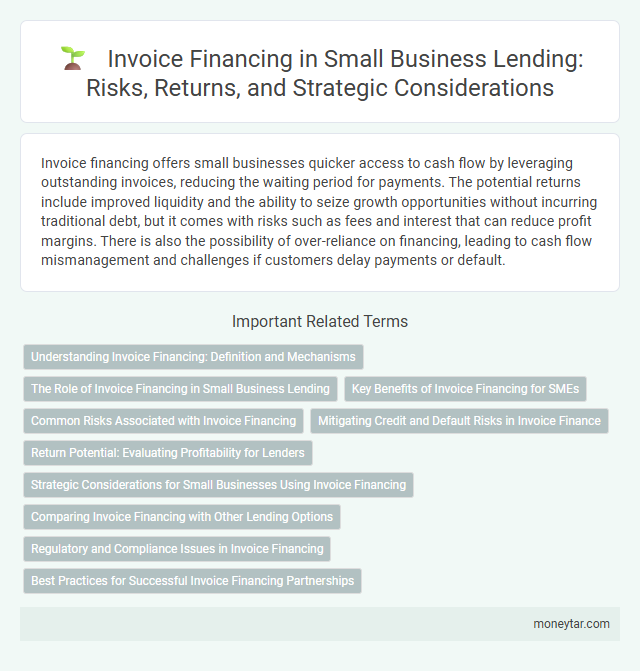 Invoice Financing in Small Business Lending: Risks, Returns, and Strategic Considerations

Invoice financing offers small businesses quicker access to cash flow by leveraging outstanding invoices, reducing the waiting period for payments. The potential returns include improved liquidity and the ability to seize growth opportunities without incurring traditional debt, but it comes with risks such as fees and interest that can reduce profit margins. There is also the possibility of over-reliance on financing, leading to cash flow mismanagement and challenges if customers delay payments or default.

Important Related Terms

Understanding Invoice Financing: Definition and Mechanisms

The Role of Invoice Financing in Small Business Lending

Key Benefits of Invoice Financing for SMEs

Common Risks Associated with Invoice Financing

Mitigating Credit and Default Risks in Invoice Finance

Return Potential: Evaluating Profitability for Lenders

Strategic Considerations for Small Businesses Using Invoice Financing

Comparing Invoice Financing with Other Lending Options

Regulatory and Compliance Issues in Invoice Financing

Best Practices for Successful Invoice Financing Partnerships

moneytar.com