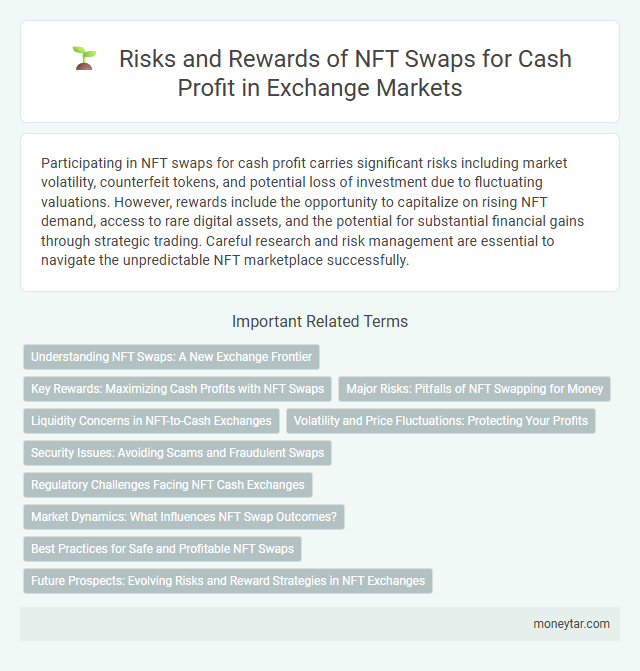 Risks and Rewards of NFT Swaps for Cash Profit in Exchange Markets

Participating in NFT swaps for cash profit carries significant risks including market volatility, counterfeit tokens, and potential loss of investment due to fluctuating valuations. However, rewards include the opportunity to capitalize on rising NFT demand, access to rare digital assets, and the potential for substantial financial gains through strategic trading. Careful research and risk management are essential to navigate the unpredictable NFT marketplace successfully.

Important Related Terms

Understanding NFT Swaps: A New Exchange Frontier

Key Rewards: Maximizing Cash Profits with NFT Swaps

Major Risks: Pitfalls of NFT Swapping for Money

Liquidity Concerns in NFT-to-Cash Exchanges

Volatility and Price Fluctuations: Protecting Your Profits

Security Issues: Avoiding Scams and Fraudulent Swaps

Regulatory Challenges Facing NFT Cash Exchanges

Market Dynamics: What Influences NFT Swap Outcomes?

Best Practices for Safe and Profitable NFT Swaps

Future Prospects: Evolving Risks and Reward Strategies in NFT Exchanges

moneytar.com