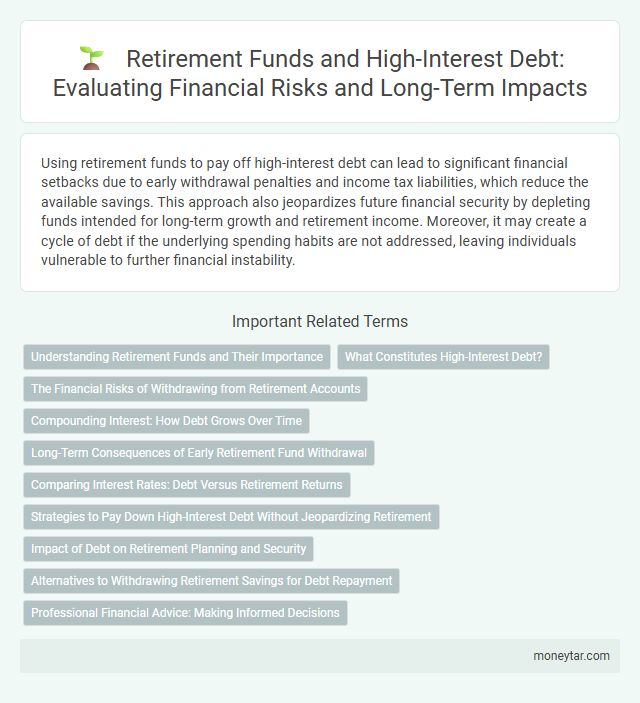 Retirement Funds and High-Interest Debt: Evaluating Financial Risks and Long-Term Impacts

Using retirement funds to pay off high-interest debt can lead to significant financial setbacks due to early withdrawal penalties and income tax liabilities, which reduce the available savings. This approach also jeopardizes future financial security by depleting funds intended for long-term growth and retirement income. Moreover, it may create a cycle of debt if the underlying spending habits are not addressed, leaving individuals vulnerable to further financial instability.

Important Related Terms

Understanding Retirement Funds and Their Importance

What Constitutes High-Interest Debt?

The Financial Risks of Withdrawing from Retirement Accounts

Compounding Interest: How Debt Grows Over Time

Long-Term Consequences of Early Retirement Fund Withdrawal

Comparing Interest Rates: Debt Versus Retirement Returns

Strategies to Pay Down High-Interest Debt Without Jeopardizing Retirement

Impact of Debt on Retirement Planning and Security

Alternatives to Withdrawing Retirement Savings for Debt Repayment

Professional Financial Advice: Making Informed Decisions

moneytar.com