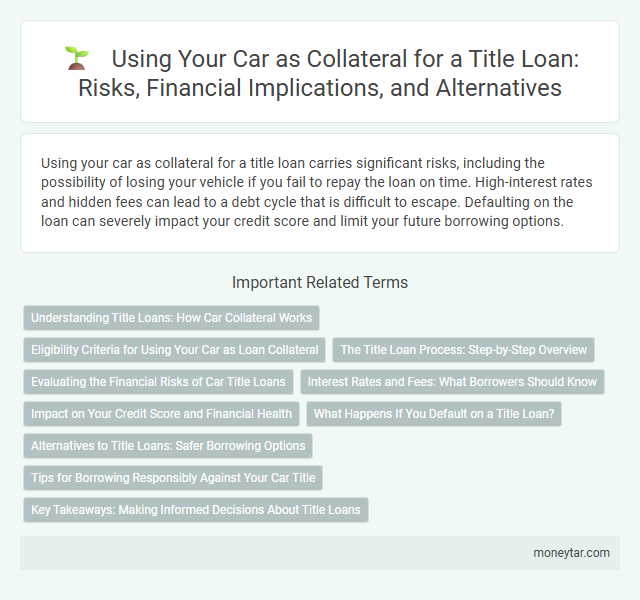 Using Your Car as Collateral for a Title Loan: Risks, Financial Implications, and Alternatives

Using your car as collateral for a title loan carries significant risks, including the possibility of losing your vehicle if you fail to repay the loan on time. High-interest rates and hidden fees can lead to a debt cycle that is difficult to escape. Defaulting on the loan can severely impact your credit score and limit your future borrowing options.

Important Related Terms

Understanding Title Loans: How Car Collateral Works

Eligibility Criteria for Using Your Car as Loan Collateral

The Title Loan Process: Step-by-Step Overview

Evaluating the Financial Risks of Car Title Loans

Interest Rates and Fees: What Borrowers Should Know

Impact on Your Credit Score and Financial Health

What Happens If You Default on a Title Loan?

Alternatives to Title Loans: Safer Borrowing Options

Tips for Borrowing Responsibly Against Your Car Title

Key Takeaways: Making Informed Decisions About Title Loans

moneytar.com