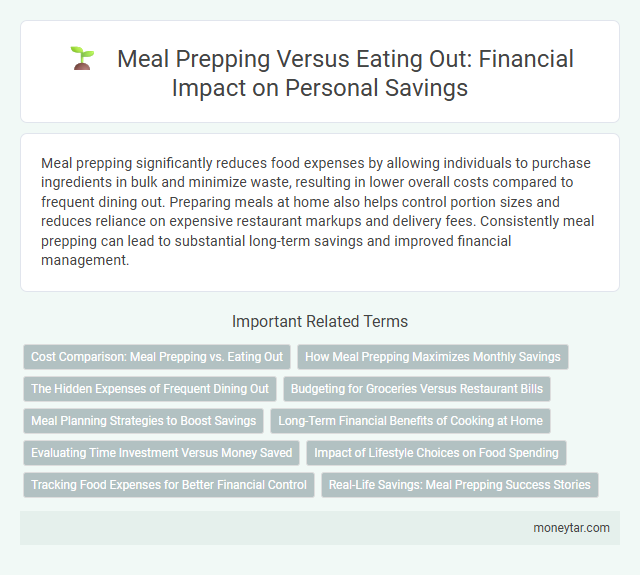 Meal Prepping Versus Eating Out: Financial Impact on Personal Savings

Meal prepping significantly reduces food expenses by allowing individuals to purchase ingredients in bulk and minimize waste, resulting in lower overall costs compared to frequent dining out. Preparing meals at home also helps control portion sizes and reduces reliance on expensive restaurant markups and delivery fees. Consistently meal prepping can lead to substantial long-term savings and improved financial management.

Important Related Terms

Cost Comparison: Meal Prepping vs. Eating Out

How Meal Prepping Maximizes Monthly Savings

The Hidden Expenses of Frequent Dining Out

Budgeting for Groceries Versus Restaurant Bills

Meal Planning Strategies to Boost Savings

Long-Term Financial Benefits of Cooking at Home

Evaluating Time Investment Versus Money Saved

Impact of Lifestyle Choices on Food Spending

Tracking Food Expenses for Better Financial Control

Real-Life Savings: Meal Prepping Success Stories

moneytar.com