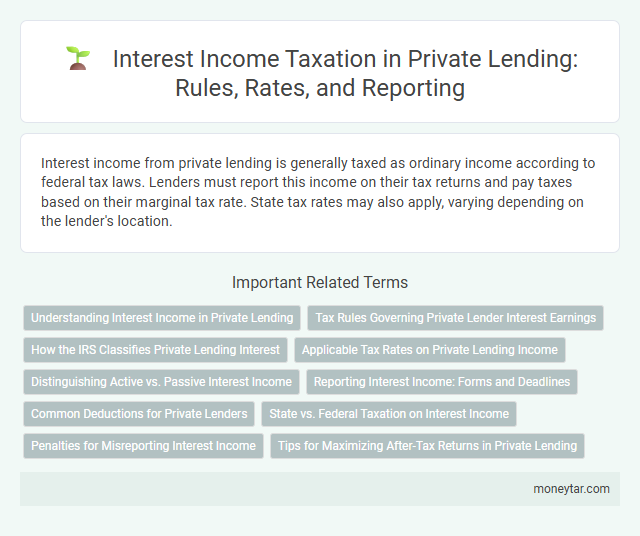 Interest Income Taxation in Private Lending: Rules, Rates, and Reporting

Interest income from private lending is generally taxed as ordinary income according to federal tax laws. Lenders must report this income on their tax returns and pay taxes based on their marginal tax rate. State tax rates may also apply, varying depending on the lender's location.

Important Related Terms

Understanding Interest Income in Private Lending

Tax Rules Governing Private Lender Interest Earnings

How the IRS Classifies Private Lending Interest

Applicable Tax Rates on Private Lending Income

Distinguishing Active vs. Passive Interest Income

Reporting Interest Income: Forms and Deadlines

Common Deductions for Private Lenders

State vs. Federal Taxation on Interest Income

Penalties for Misreporting Interest Income

Tips for Maximizing After-Tax Returns in Private Lending

moneytar.com