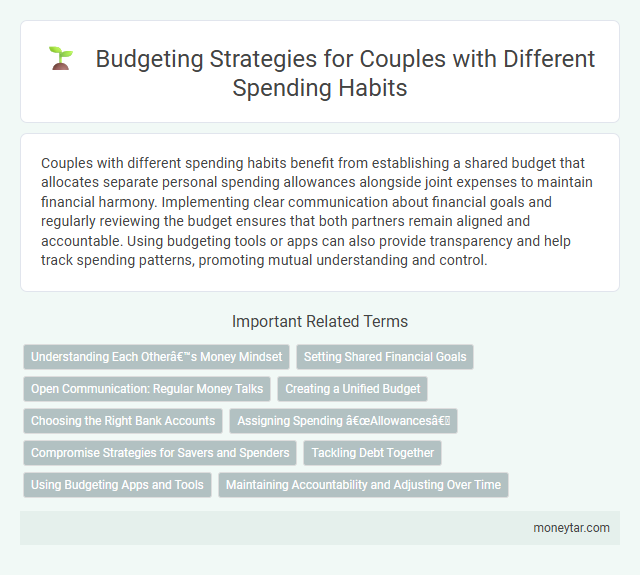 Budgeting Strategies for Couples with Different Spending Habits

Couples with different spending habits benefit from establishing a shared budget that allocates separate personal spending allowances alongside joint expenses to maintain financial harmony. Implementing clear communication about financial goals and regularly reviewing the budget ensures that both partners remain aligned and accountable. Using budgeting tools or apps can also provide transparency and help track spending patterns, promoting mutual understanding and control.

Important Related Terms

Understanding Each Otherâ€™s Money Mindset

Setting Shared Financial Goals

Open Communication: Regular Money Talks

Creating a Unified Budget

Choosing the Right Bank Accounts

Assigning Spending â€œAllowancesâ€

Compromise Strategies for Savers and Spenders

Tackling Debt Together

Using Budgeting Apps and Tools

Maintaining Accountability and Adjusting Over Time

moneytar.com