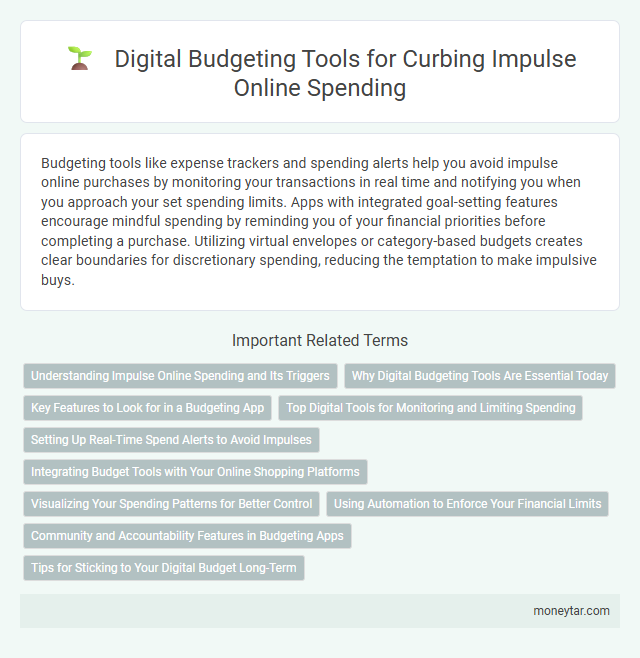 Digital Budgeting Tools for Curbing Impulse Online Spending

Budgeting tools like expense trackers and spending alerts help you avoid impulse online purchases by monitoring your transactions in real time and notifying you when you approach your set spending limits. Apps with integrated goal-setting features encourage mindful spending by reminding you of your financial priorities before completing a purchase. Utilizing virtual envelopes or category-based budgets creates clear boundaries for discretionary spending, reducing the temptation to make impulsive buys.

Important Related Terms

Understanding Impulse Online Spending and Its Triggers

Why Digital Budgeting Tools Are Essential Today

Key Features to Look for in a Budgeting App

Top Digital Tools for Monitoring and Limiting Spending

Setting Up Real-Time Spend Alerts to Avoid Impulses

Integrating Budget Tools with Your Online Shopping Platforms

Visualizing Your Spending Patterns for Better Control

Using Automation to Enforce Your Financial Limits

Community and Accountability Features in Budgeting Apps

Tips for Sticking to Your Digital Budget Long-Term

moneytar.com