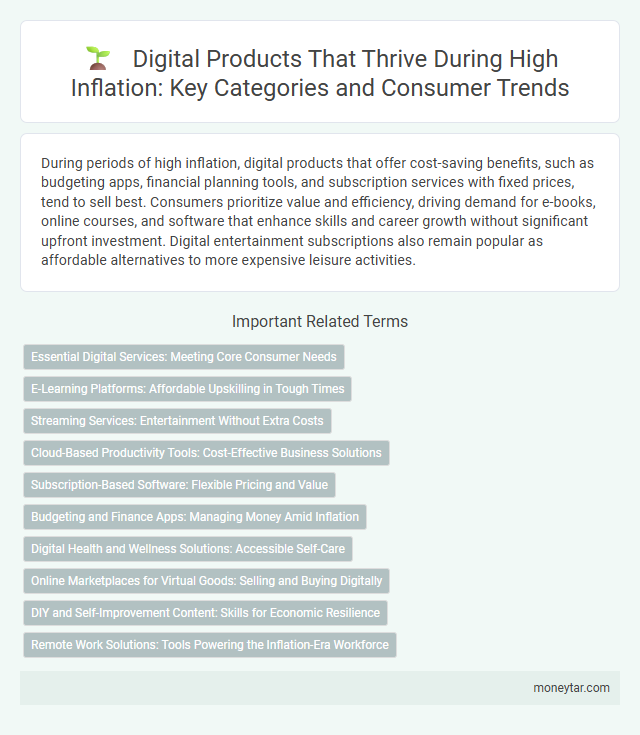 Digital Products That Thrive During High Inflation: Key Categories and Consumer Trends

During periods of high inflation, digital products that offer cost-saving benefits, such as budgeting apps, financial planning tools, and subscription services with fixed prices, tend to sell best. Consumers prioritize value and efficiency, driving demand for e-books, online courses, and software that enhance skills and career growth without significant upfront investment. Digital entertainment subscriptions also remain popular as affordable alternatives to more expensive leisure activities.

Important Related Terms

Essential Digital Services: Meeting Core Consumer Needs

E-Learning Platforms: Affordable Upskilling in Tough Times

Streaming Services: Entertainment Without Extra Costs

Cloud-Based Productivity Tools: Cost-Effective Business Solutions

Subscription-Based Software: Flexible Pricing and Value

Budgeting and Finance Apps: Managing Money Amid Inflation

Digital Health and Wellness Solutions: Accessible Self-Care

Online Marketplaces for Virtual Goods: Selling and Buying Digitally

DIY and Self-Improvement Content: Skills for Economic Resilience

Remote Work Solutions: Tools Powering the Inflation-Era Workforce

moneytar.com