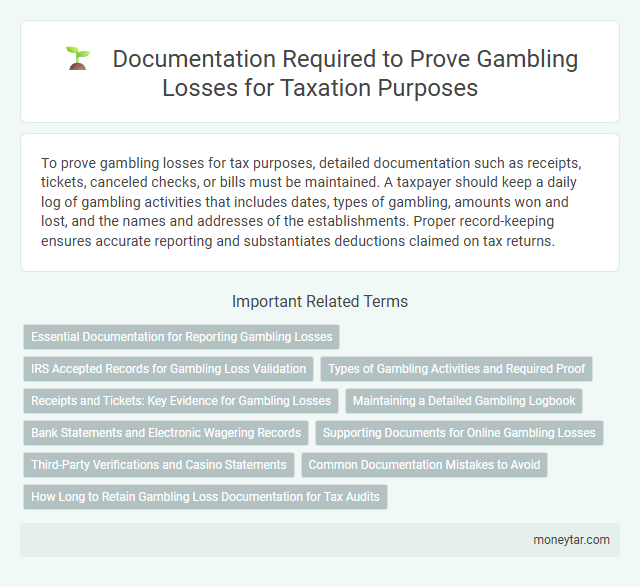 Documentation Required to Prove Gambling Losses for Taxation Purposes

To prove gambling losses for tax purposes, detailed documentation such as receipts, tickets, canceled checks, or bills must be maintained. A taxpayer should keep a daily log of gambling activities that includes dates, types of gambling, amounts won and lost, and the names and addresses of the establishments. Proper record-keeping ensures accurate reporting and substantiates deductions claimed on tax returns.

Important Related Terms

Essential Documentation for Reporting Gambling Losses

IRS Accepted Records for Gambling Loss Validation

Types of Gambling Activities and Required Proof

Receipts and Tickets: Key Evidence for Gambling Losses

Maintaining a Detailed Gambling Logbook

Bank Statements and Electronic Wagering Records

Supporting Documents for Online Gambling Losses

Third-Party Verifications and Casino Statements

Common Documentation Mistakes to Avoid

How Long to Retain Gambling Loss Documentation for Tax Audits

moneytar.com