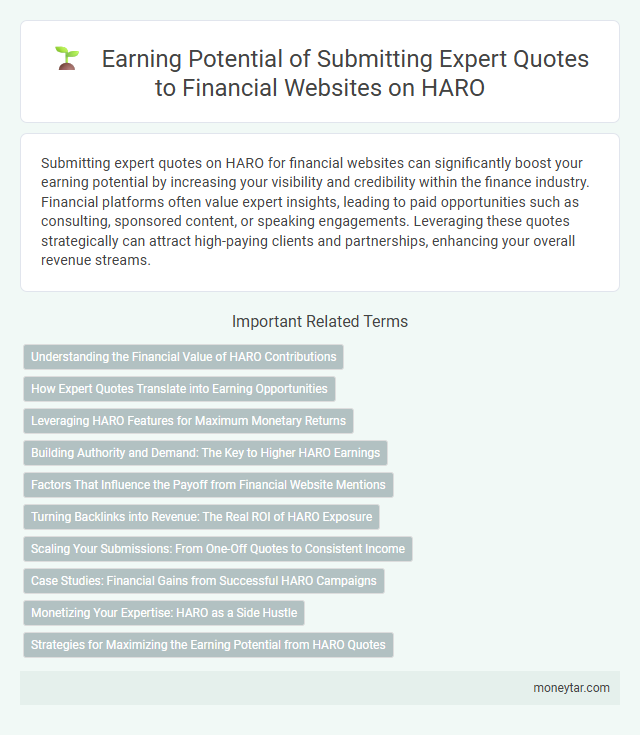 Earning Potential of Submitting Expert Quotes to Financial Websites on HARO

Submitting expert quotes on HARO for financial websites can significantly boost your earning potential by increasing your visibility and credibility within the finance industry. Financial platforms often value expert insights, leading to paid opportunities such as consulting, sponsored content, or speaking engagements. Leveraging these quotes strategically can attract high-paying clients and partnerships, enhancing your overall revenue streams.

Important Related Terms

Understanding the Financial Value of HARO Contributions

How Expert Quotes Translate into Earning Opportunities

Leveraging HARO Features for Maximum Monetary Returns

Building Authority and Demand: The Key to Higher HARO Earnings

Factors That Influence the Payoff from Financial Website Mentions

Turning Backlinks into Revenue: The Real ROI of HARO Exposure

Scaling Your Submissions: From One-Off Quotes to Consistent Income

Case Studies: Financial Gains from Successful HARO Campaigns

Monetizing Your Expertise: HARO as a Side Hustle

Strategies for Maximizing the Earning Potential from HARO Quotes

moneytar.com