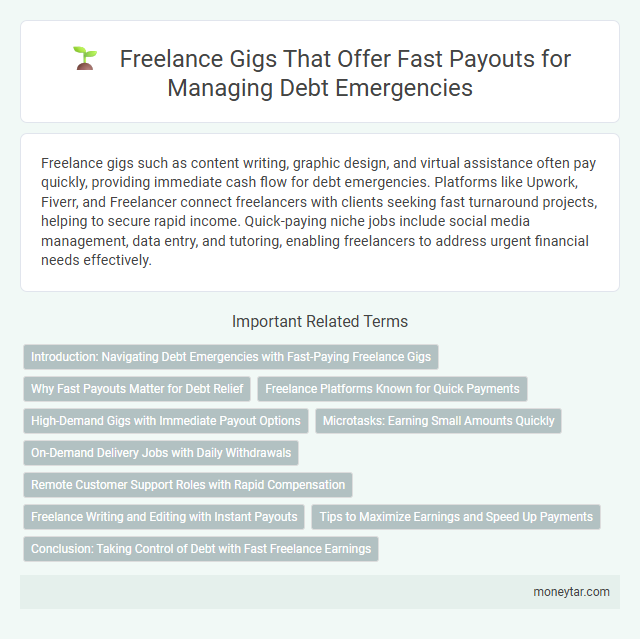 Freelance Gigs That Offer Fast Payouts for Managing Debt Emergencies

Freelance gigs such as content writing, graphic design, and virtual assistance often pay quickly, providing immediate cash flow for debt emergencies. Platforms like Upwork, Fiverr, and Freelancer connect freelancers with clients seeking fast turnaround projects, helping to secure rapid income. Quick-paying niche jobs include social media management, data entry, and tutoring, enabling freelancers to address urgent financial needs effectively.

Important Related Terms

Introduction: Navigating Debt Emergencies with Fast-Paying Freelance Gigs

Why Fast Payouts Matter for Debt Relief

Freelance Platforms Known for Quick Payments

High-Demand Gigs with Immediate Payout Options

Microtasks: Earning Small Amounts Quickly

On-Demand Delivery Jobs with Daily Withdrawals

Remote Customer Support Roles with Rapid Compensation

Freelance Writing and Editing with Instant Payouts

Tips to Maximize Earnings and Speed Up Payments

Conclusion: Taking Control of Debt with Fast Freelance Earnings

moneytar.com