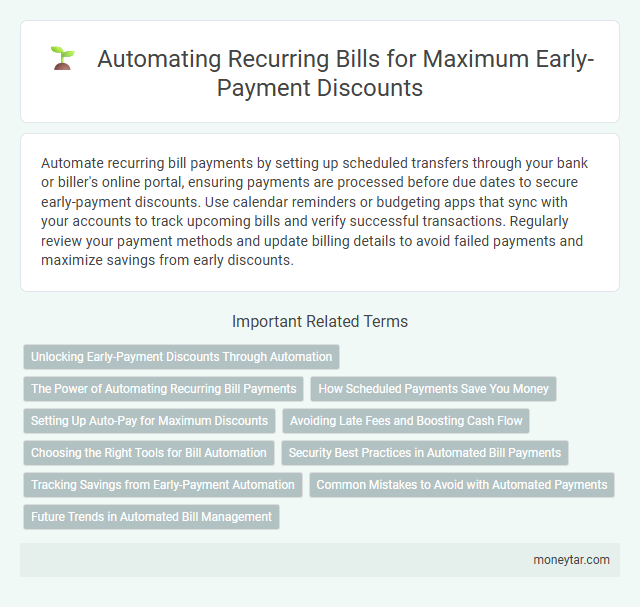 Automating Recurring Bills for Maximum Early-Payment Discounts

Automate recurring bill payments by setting up scheduled transfers through your bank or biller's online portal, ensuring payments are processed before due dates to secure early-payment discounts. Use calendar reminders or budgeting apps that sync with your accounts to track upcoming bills and verify successful transactions. Regularly review your payment methods and update billing details to avoid failed payments and maximize savings from early discounts.

Important Related Terms

Unlocking Early-Payment Discounts Through Automation

The Power of Automating Recurring Bill Payments

How Scheduled Payments Save You Money

Setting Up Auto-Pay for Maximum Discounts

Avoiding Late Fees and Boosting Cash Flow

Choosing the Right Tools for Bill Automation

Security Best Practices in Automated Bill Payments

Tracking Savings from Early-Payment Automation

Common Mistakes to Avoid with Automated Payments

Future Trends in Automated Bill Management

moneytar.com