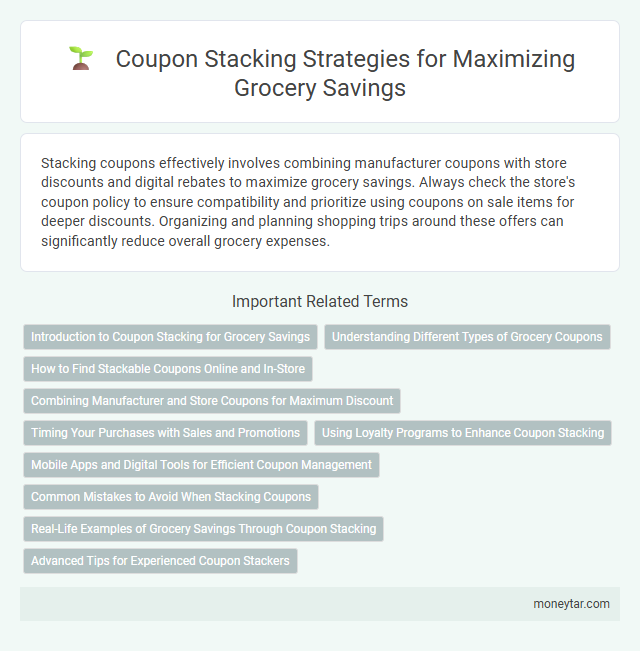 Coupon Stacking Strategies for Maximizing Grocery Savings

Stacking coupons effectively involves combining manufacturer coupons with store discounts and digital rebates to maximize grocery savings. Always check the store's coupon policy to ensure compatibility and prioritize using coupons on sale items for deeper discounts. Organizing and planning shopping trips around these offers can significantly reduce overall grocery expenses.

Important Related Terms

Introduction to Coupon Stacking for Grocery Savings

Understanding Different Types of Grocery Coupons

How to Find Stackable Coupons Online and In-Store

Combining Manufacturer and Store Coupons for Maximum Discount

Timing Your Purchases with Sales and Promotions

Using Loyalty Programs to Enhance Coupon Stacking

Mobile Apps and Digital Tools for Efficient Coupon Management

Common Mistakes to Avoid When Stacking Coupons

Real-Life Examples of Grocery Savings Through Coupon Stacking

Advanced Tips for Experienced Coupon Stackers

moneytar.com