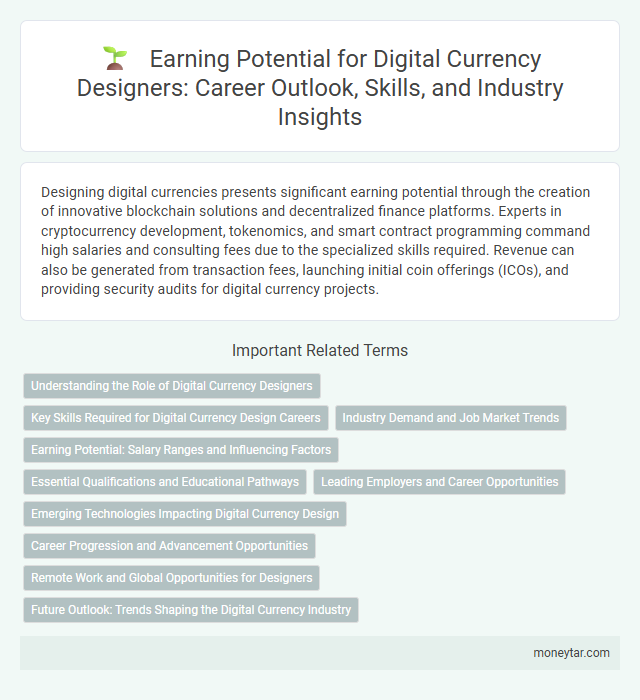 Earning Potential for Digital Currency Designers: Career Outlook, Skills, and Industry Insights

Designing digital currencies presents significant earning potential through the creation of innovative blockchain solutions and decentralized finance platforms. Experts in cryptocurrency development, tokenomics, and smart contract programming command high salaries and consulting fees due to the specialized skills required. Revenue can also be generated from transaction fees, launching initial coin offerings (ICOs), and providing security audits for digital currency projects.

Important Related Terms

Understanding the Role of Digital Currency Designers

Key Skills Required for Digital Currency Design Careers

Industry Demand and Job Market Trends

Earning Potential: Salary Ranges and Influencing Factors

Essential Qualifications and Educational Pathways

Leading Employers and Career Opportunities

Emerging Technologies Impacting Digital Currency Design

Career Progression and Advancement Opportunities

Remote Work and Global Opportunities for Designers

Future Outlook: Trends Shaping the Digital Currency Industry

moneytar.com