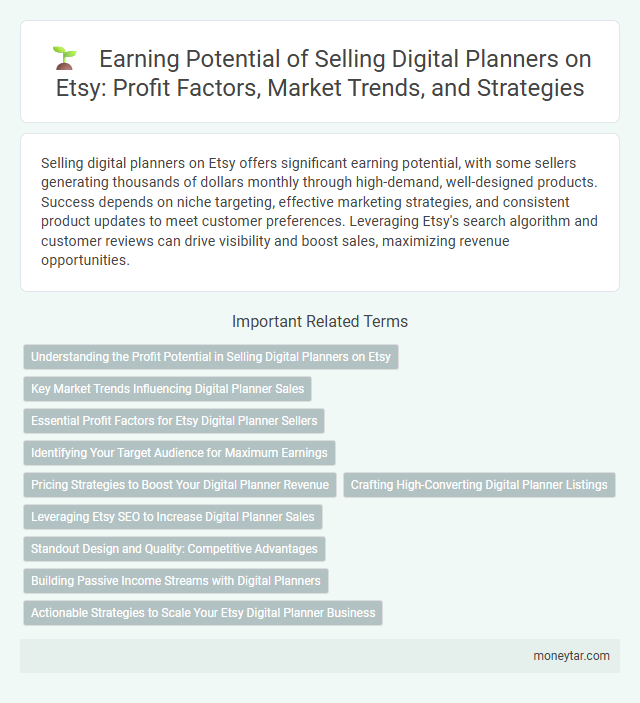 Earning Potential of Selling Digital Planners on Etsy: Profit Factors, Market Trends, and Strategies

Selling digital planners on Etsy offers significant earning potential, with some sellers generating thousands of dollars monthly through high-demand, well-designed products. Success depends on niche targeting, effective marketing strategies, and consistent product updates to meet customer preferences. Leveraging Etsy's search algorithm and customer reviews can drive visibility and boost sales, maximizing revenue opportunities.

Important Related Terms

Understanding the Profit Potential in Selling Digital Planners on Etsy

Key Market Trends Influencing Digital Planner Sales

Essential Profit Factors for Etsy Digital Planner Sellers

Identifying Your Target Audience for Maximum Earnings

Pricing Strategies to Boost Your Digital Planner Revenue

Crafting High-Converting Digital Planner Listings

Leveraging Etsy SEO to Increase Digital Planner Sales

Standout Design and Quality: Competitive Advantages

Building Passive Income Streams with Digital Planners

Actionable Strategies to Scale Your Etsy Digital Planner Business

moneytar.com