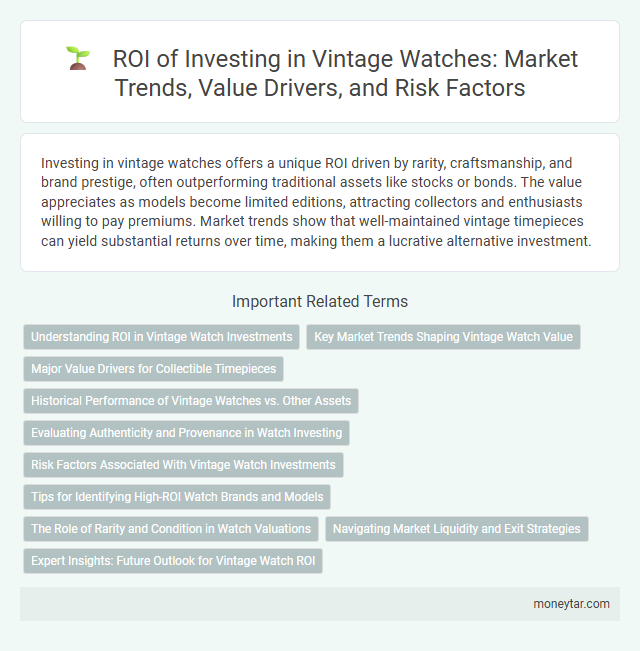 ROI of Investing in Vintage Watches: Market Trends, Value Drivers, and Risk Factors

Investing in vintage watches offers a unique ROI driven by rarity, craftsmanship, and brand prestige, often outperforming traditional assets like stocks or bonds. The value appreciates as models become limited editions, attracting collectors and enthusiasts willing to pay premiums. Market trends show that well-maintained vintage timepieces can yield substantial returns over time, making them a lucrative alternative investment.

Important Related Terms

Understanding ROI in Vintage Watch Investments

Key Market Trends Shaping Vintage Watch Value

Major Value Drivers for Collectible Timepieces

Historical Performance of Vintage Watches vs. Other Assets

Evaluating Authenticity and Provenance in Watch Investing

Risk Factors Associated With Vintage Watch Investments

Tips for Identifying High-ROI Watch Brands and Models

The Role of Rarity and Condition in Watch Valuations

Navigating Market Liquidity and Exit Strategies

Expert Insights: Future Outlook for Vintage Watch ROI

moneytar.com