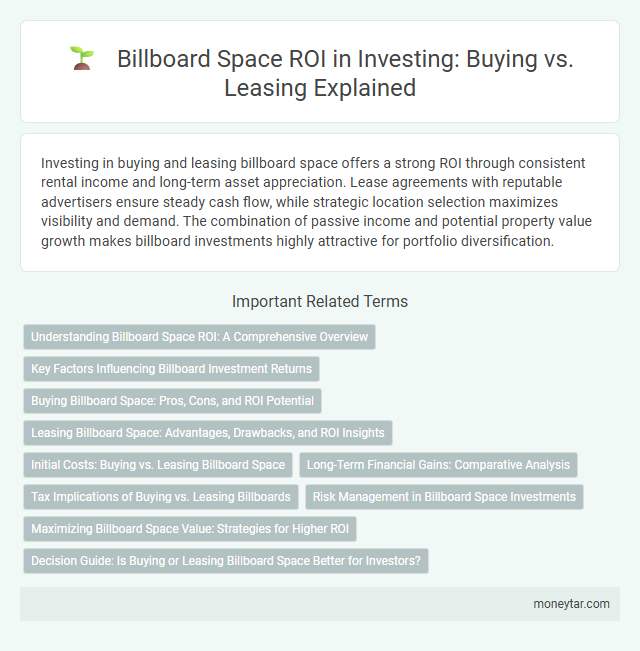 Billboard Space ROI in Investing: Buying vs. Leasing Explained

Investing in buying and leasing billboard space offers a strong ROI through consistent rental income and long-term asset appreciation. Lease agreements with reputable advertisers ensure steady cash flow, while strategic location selection maximizes visibility and demand. The combination of passive income and potential property value growth makes billboard investments highly attractive for portfolio diversification.

Important Related Terms

Understanding Billboard Space ROI: A Comprehensive Overview

Key Factors Influencing Billboard Investment Returns

Buying Billboard Space: Pros, Cons, and ROI Potential

Leasing Billboard Space: Advantages, Drawbacks, and ROI Insights

Initial Costs: Buying vs. Leasing Billboard Space

Long-Term Financial Gains: Comparative Analysis

Tax Implications of Buying vs. Leasing Billboards

Risk Management in Billboard Space Investments

Maximizing Billboard Space Value: Strategies for Higher ROI

Decision Guide: Is Buying or Leasing Billboard Space Better for Investors?

moneytar.com