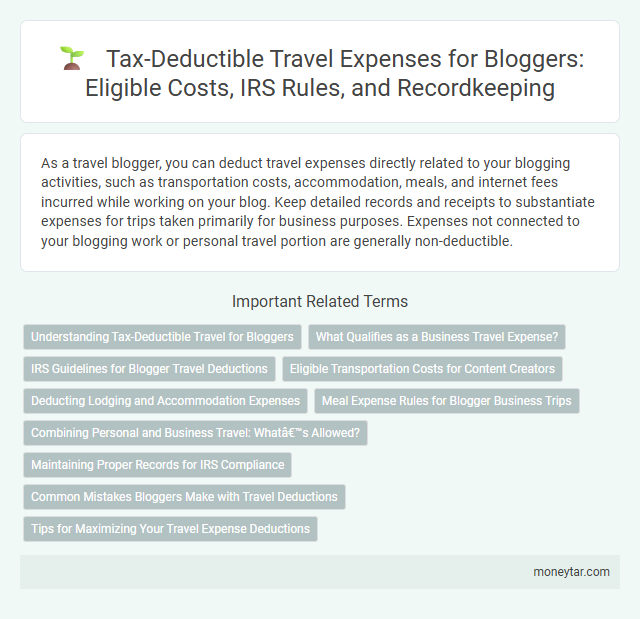 Tax-Deductible Travel Expenses for Bloggers: Eligible Costs, IRS Rules, and Recordkeeping

As a travel blogger, you can deduct travel expenses directly related to your blogging activities, such as transportation costs, accommodation, meals, and internet fees incurred while working on your blog. Keep detailed records and receipts to substantiate expenses for trips taken primarily for business purposes. Expenses not connected to your blogging work or personal travel portion are generally non-deductible.

Important Related Terms

Understanding Tax-Deductible Travel for Bloggers

What Qualifies as a Business Travel Expense?

IRS Guidelines for Blogger Travel Deductions

Eligible Transportation Costs for Content Creators

Deducting Lodging and Accommodation Expenses

Meal Expense Rules for Blogger Business Trips

Combining Personal and Business Travel: Whatâ€™s Allowed?

Maintaining Proper Records for IRS Compliance

Common Mistakes Bloggers Make with Travel Deductions

Tips for Maximizing Your Travel Expense Deductions

moneytar.com