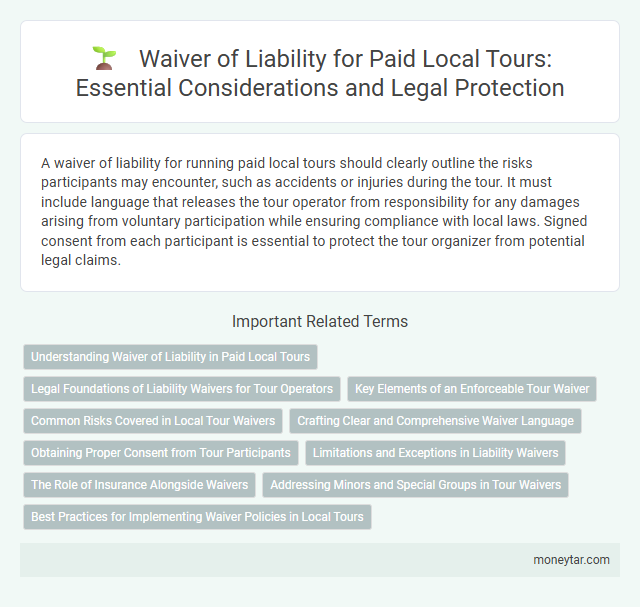 Waiver of Liability for Paid Local Tours: Essential Considerations and Legal Protection

A waiver of liability for running paid local tours should clearly outline the risks participants may encounter, such as accidents or injuries during the tour. It must include language that releases the tour operator from responsibility for any damages arising from voluntary participation while ensuring compliance with local laws. Signed consent from each participant is essential to protect the tour organizer from potential legal claims.

Important Related Terms

Understanding Waiver of Liability in Paid Local Tours

Legal Foundations of Liability Waivers for Tour Operators

Key Elements of an Enforceable Tour Waiver

Common Risks Covered in Local Tour Waivers

Crafting Clear and Comprehensive Waiver Language

Obtaining Proper Consent from Tour Participants

Limitations and Exceptions in Liability Waivers

The Role of Insurance Alongside Waivers

Addressing Minors and Special Groups in Tour Waivers

Best Practices for Implementing Waiver Policies in Local Tours

moneytar.com