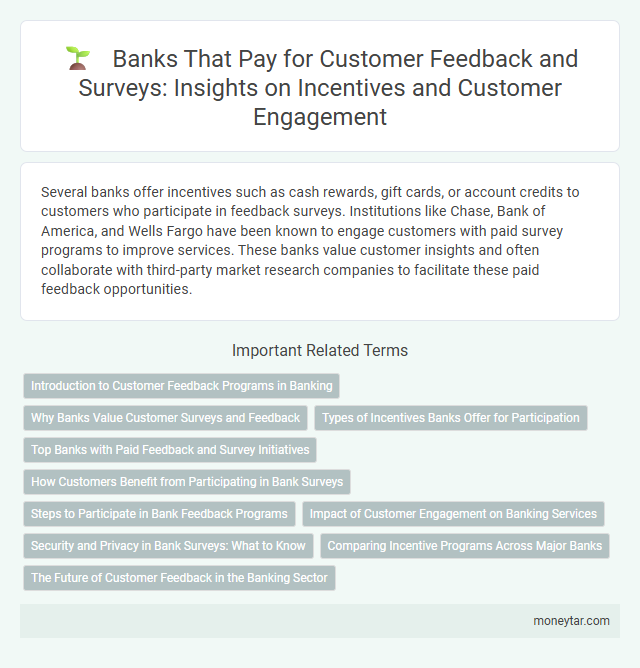 Banks That Pay for Customer Feedback and Surveys: Insights on Incentives and Customer Engagement

Several banks offer incentives such as cash rewards, gift cards, or account credits to customers who participate in feedback surveys. Institutions like Chase, Bank of America, and Wells Fargo have been known to engage customers with paid survey programs to improve services. These banks value customer insights and often collaborate with third-party market research companies to facilitate these paid feedback opportunities.

Important Related Terms

Introduction to Customer Feedback Programs in Banking

Why Banks Value Customer Surveys and Feedback

Types of Incentives Banks Offer for Participation

Top Banks with Paid Feedback and Survey Initiatives

How Customers Benefit from Participating in Bank Surveys

Steps to Participate in Bank Feedback Programs

Impact of Customer Engagement on Banking Services

Security and Privacy in Bank Surveys: What to Know

Comparing Incentive Programs Across Major Banks

The Future of Customer Feedback in the Banking Sector

moneytar.com