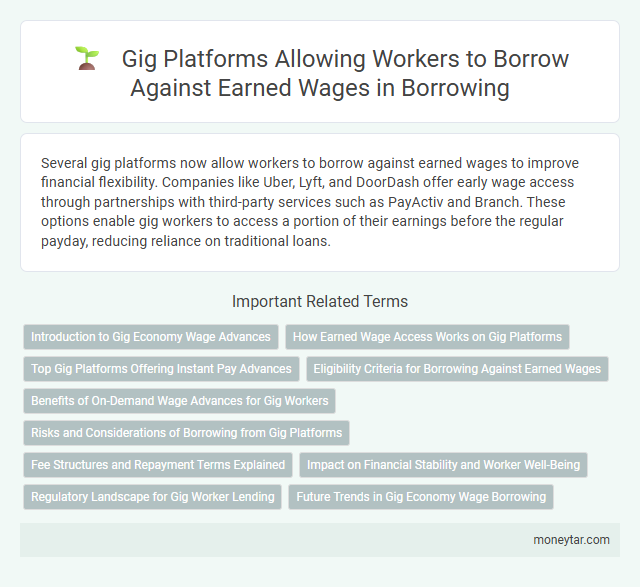 Gig Platforms Allowing Workers to Borrow Against Earned Wages in Borrowing

Several gig platforms now allow workers to borrow against earned wages to improve financial flexibility. Companies like Uber, Lyft, and DoorDash offer early wage access through partnerships with third-party services such as PayActiv and Branch. These options enable gig workers to access a portion of their earnings before the regular payday, reducing reliance on traditional loans.

Important Related Terms

Introduction to Gig Economy Wage Advances

How Earned Wage Access Works on Gig Platforms

Top Gig Platforms Offering Instant Pay Advances

Eligibility Criteria for Borrowing Against Earned Wages

Benefits of On-Demand Wage Advances for Gig Workers

Risks and Considerations of Borrowing from Gig Platforms

Fee Structures and Repayment Terms Explained

Impact on Financial Stability and Worker Well-Being

Regulatory Landscape for Gig Worker Lending

Future Trends in Gig Economy Wage Borrowing

moneytar.com