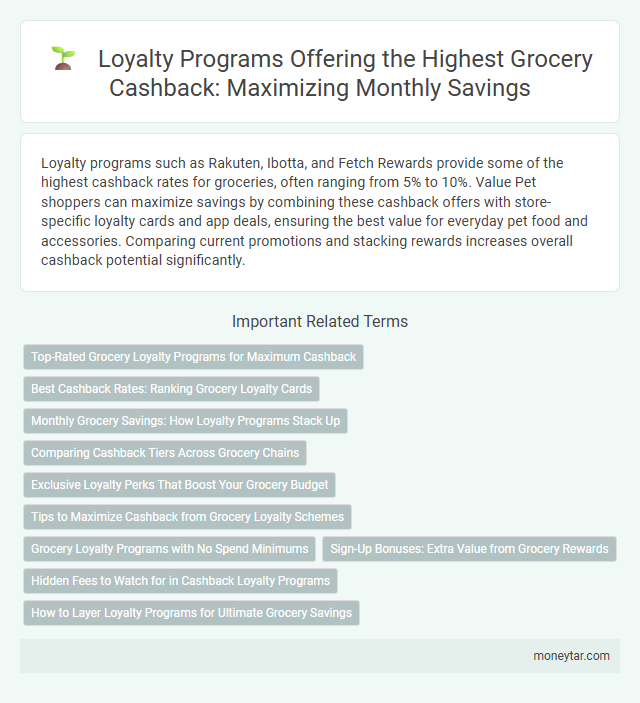 Loyalty Programs Offering the Highest Grocery Cashback: Maximizing Monthly Savings

Loyalty programs such as Rakuten, Ibotta, and Fetch Rewards provide some of the highest cashback rates for groceries, often ranging from 5% to 10%. Value Pet shoppers can maximize savings by combining these cashback offers with store-specific loyalty cards and app deals, ensuring the best value for everyday pet food and accessories. Comparing current promotions and stacking rewards increases overall cashback potential significantly.

Important Related Terms

Top-Rated Grocery Loyalty Programs for Maximum Cashback

Best Cashback Rates: Ranking Grocery Loyalty Cards

Monthly Grocery Savings: How Loyalty Programs Stack Up

Comparing Cashback Tiers Across Grocery Chains

Exclusive Loyalty Perks That Boost Your Grocery Budget

Tips to Maximize Cashback from Grocery Loyalty Schemes

Grocery Loyalty Programs with No Spend Minimums

Sign-Up Bonuses: Extra Value from Grocery Rewards

Hidden Fees to Watch for in Cashback Loyalty Programs

How to Layer Loyalty Programs for Ultimate Grocery Savings

moneytar.com