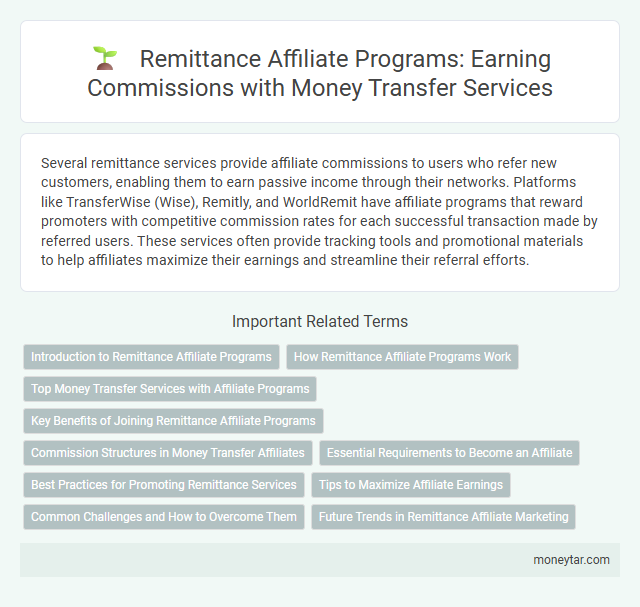 Remittance Affiliate Programs: Earning Commissions with Money Transfer Services

Several remittance services provide affiliate commissions to users who refer new customers, enabling them to earn passive income through their networks. Platforms like TransferWise (Wise), Remitly, and WorldRemit have affiliate programs that reward promoters with competitive commission rates for each successful transaction made by referred users. These services often provide tracking tools and promotional materials to help affiliates maximize their earnings and streamline their referral efforts.

Important Related Terms

Introduction to Remittance Affiliate Programs

How Remittance Affiliate Programs Work

Top Money Transfer Services with Affiliate Programs

Key Benefits of Joining Remittance Affiliate Programs

Commission Structures in Money Transfer Affiliates

Essential Requirements to Become an Affiliate

Best Practices for Promoting Remittance Services

Tips to Maximize Affiliate Earnings

Common Challenges and How to Overcome Them

Future Trends in Remittance Affiliate Marketing

moneytar.com