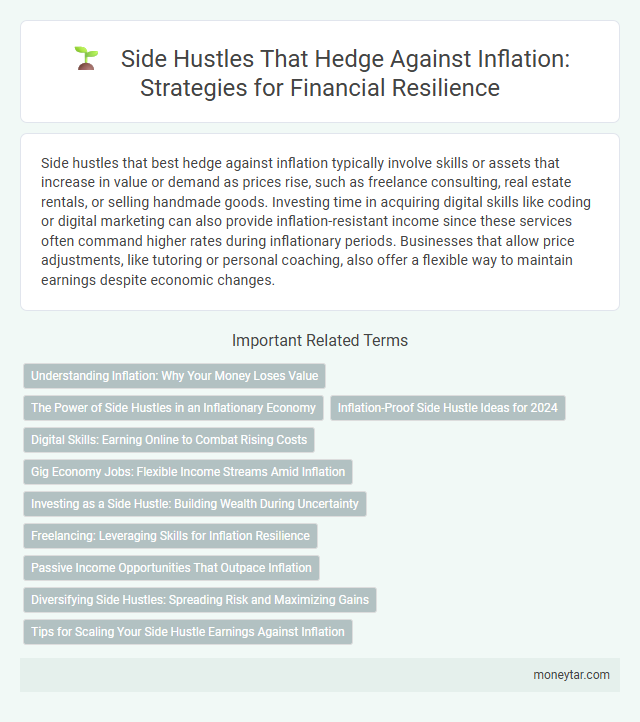 Side Hustles That Hedge Against Inflation: Strategies for Financial Resilience

Side hustles that best hedge against inflation typically involve skills or assets that increase in value or demand as prices rise, such as freelance consulting, real estate rentals, or selling handmade goods. Investing time in acquiring digital skills like coding or digital marketing can also provide inflation-resistant income since these services often command higher rates during inflationary periods. Businesses that allow price adjustments, like tutoring or personal coaching, also offer a flexible way to maintain earnings despite economic changes.

Important Related Terms

Understanding Inflation: Why Your Money Loses Value

The Power of Side Hustles in an Inflationary Economy

Inflation-Proof Side Hustle Ideas for 2024

Digital Skills: Earning Online to Combat Rising Costs

Gig Economy Jobs: Flexible Income Streams Amid Inflation

Investing as a Side Hustle: Building Wealth During Uncertainty

Freelancing: Leveraging Skills for Inflation Resilience

Passive Income Opportunities That Outpace Inflation

Diversifying Side Hustles: Spreading Risk and Maximizing Gains

Tips for Scaling Your Side Hustle Earnings Against Inflation

moneytar.com