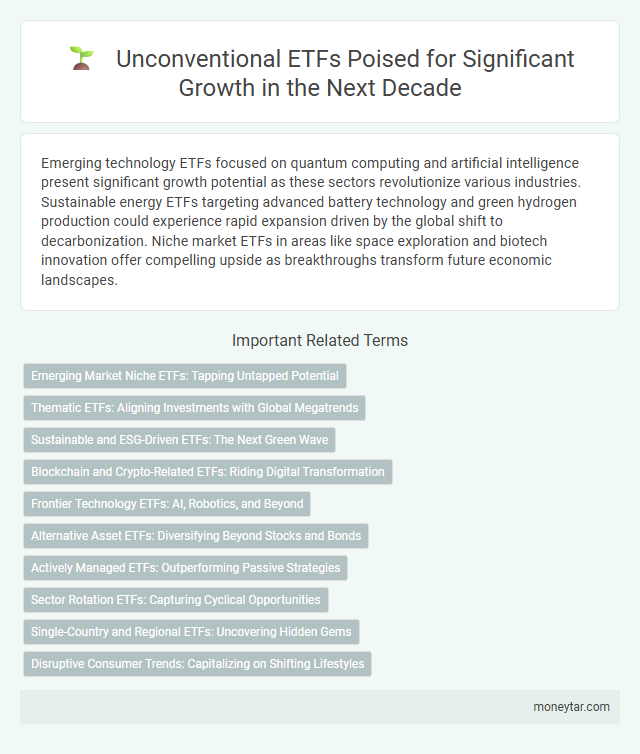 Unconventional ETFs Poised for Significant Growth in the Next Decade

Emerging technology ETFs focused on quantum computing and artificial intelligence present significant growth potential as these sectors revolutionize various industries. Sustainable energy ETFs targeting advanced battery technology and green hydrogen production could experience rapid expansion driven by the global shift to decarbonization. Niche market ETFs in areas like space exploration and biotech innovation offer compelling upside as breakthroughs transform future economic landscapes.

Important Related Terms

Emerging Market Niche ETFs: Tapping Untapped Potential

Thematic ETFs: Aligning Investments with Global Megatrends

Sustainable and ESG-Driven ETFs: The Next Green Wave

Blockchain and Crypto-Related ETFs: Riding Digital Transformation

Frontier Technology ETFs: AI, Robotics, and Beyond

Alternative Asset ETFs: Diversifying Beyond Stocks and Bonds

Actively Managed ETFs: Outperforming Passive Strategies

Sector Rotation ETFs: Capturing Cyclical Opportunities

Single-Country and Regional ETFs: Uncovering Hidden Gems

Disruptive Consumer Trends: Capitalizing on Shifting Lifestyles

moneytar.com