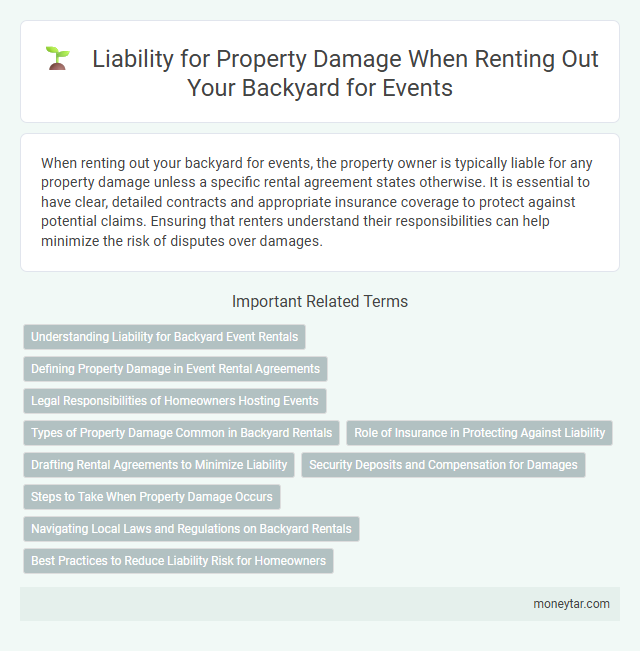 Liability for Property Damage When Renting Out Your Backyard for Events

When renting out your backyard for events, the property owner is typically liable for any property damage unless a specific rental agreement states otherwise. It is essential to have clear, detailed contracts and appropriate insurance coverage to protect against potential claims. Ensuring that renters understand their responsibilities can help minimize the risk of disputes over damages.

Important Related Terms

Understanding Liability for Backyard Event Rentals

Defining Property Damage in Event Rental Agreements

Legal Responsibilities of Homeowners Hosting Events

Types of Property Damage Common in Backyard Rentals

Role of Insurance in Protecting Against Liability

Drafting Rental Agreements to Minimize Liability

Security Deposits and Compensation for Damages

Steps to Take When Property Damage Occurs

Navigating Local Laws and Regulations on Backyard Rentals

Best Practices to Reduce Liability Risk for Homeowners

moneytar.com