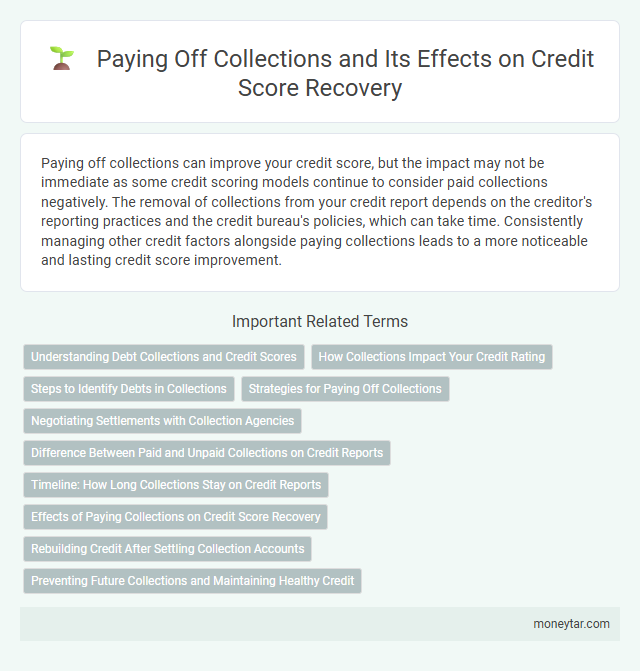 Paying Off Collections and Its Effects on Credit Score Recovery

Paying off collections can improve your credit score, but the impact may not be immediate as some credit scoring models continue to consider paid collections negatively. The removal of collections from your credit report depends on the creditor's reporting practices and the credit bureau's policies, which can take time. Consistently managing other credit factors alongside paying collections leads to a more noticeable and lasting credit score improvement.

Important Related Terms

Understanding Debt Collections and Credit Scores

How Collections Impact Your Credit Rating

Steps to Identify Debts in Collections

Strategies for Paying Off Collections

Negotiating Settlements with Collection Agencies

Difference Between Paid and Unpaid Collections on Credit Reports

Timeline: How Long Collections Stay on Credit Reports

Effects of Paying Collections on Credit Score Recovery

Rebuilding Credit After Settling Collection Accounts

Preventing Future Collections and Maintaining Healthy Credit

moneytar.com