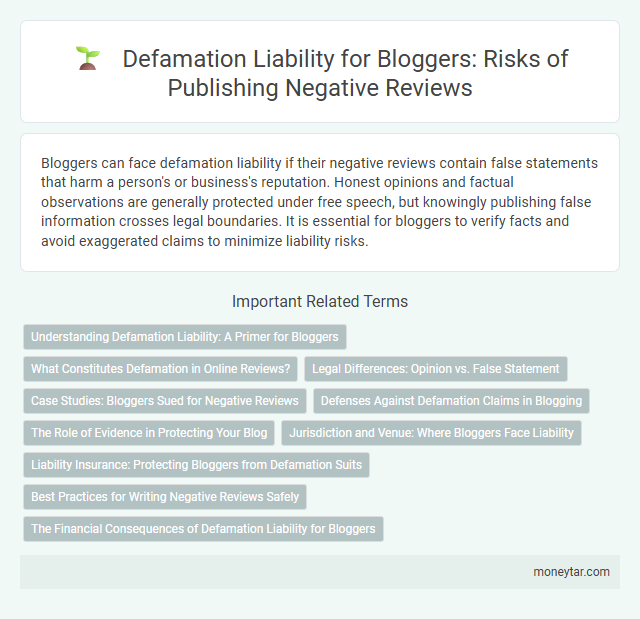 Defamation Liability for Bloggers: Risks of Publishing Negative Reviews

Bloggers can face defamation liability if their negative reviews contain false statements that harm a person's or business's reputation. Honest opinions and factual observations are generally protected under free speech, but knowingly publishing false information crosses legal boundaries. It is essential for bloggers to verify facts and avoid exaggerated claims to minimize liability risks.

Important Related Terms

Understanding Defamation Liability: A Primer for Bloggers

What Constitutes Defamation in Online Reviews?

Legal Differences: Opinion vs. False Statement

Case Studies: Bloggers Sued for Negative Reviews

Defenses Against Defamation Claims in Blogging

The Role of Evidence in Protecting Your Blog

Jurisdiction and Venue: Where Bloggers Face Liability

Liability Insurance: Protecting Bloggers from Defamation Suits

Best Practices for Writing Negative Reviews Safely

The Financial Consequences of Defamation Liability for Bloggers

moneytar.com