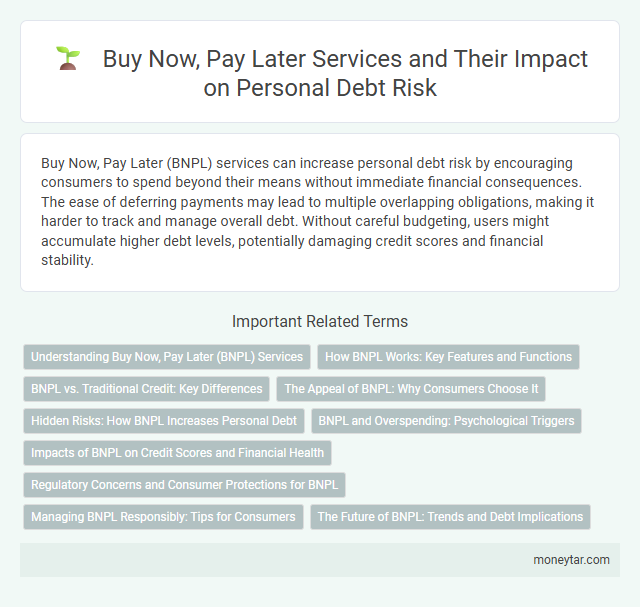 Buy Now, Pay Later Services and Their Impact on Personal Debt Risk

Buy Now, Pay Later (BNPL) services can increase personal debt risk by encouraging consumers to spend beyond their means without immediate financial consequences. The ease of deferring payments may lead to multiple overlapping obligations, making it harder to track and manage overall debt. Without careful budgeting, users might accumulate higher debt levels, potentially damaging credit scores and financial stability.

Important Related Terms

Understanding Buy Now, Pay Later (BNPL) Services

How BNPL Works: Key Features and Functions

BNPL vs. Traditional Credit: Key Differences

The Appeal of BNPL: Why Consumers Choose It

Hidden Risks: How BNPL Increases Personal Debt

BNPL and Overspending: Psychological Triggers

Impacts of BNPL on Credit Scores and Financial Health

Regulatory Concerns and Consumer Protections for BNPL

Managing BNPL Responsibly: Tips for Consumers

The Future of BNPL: Trends and Debt Implications

moneytar.com