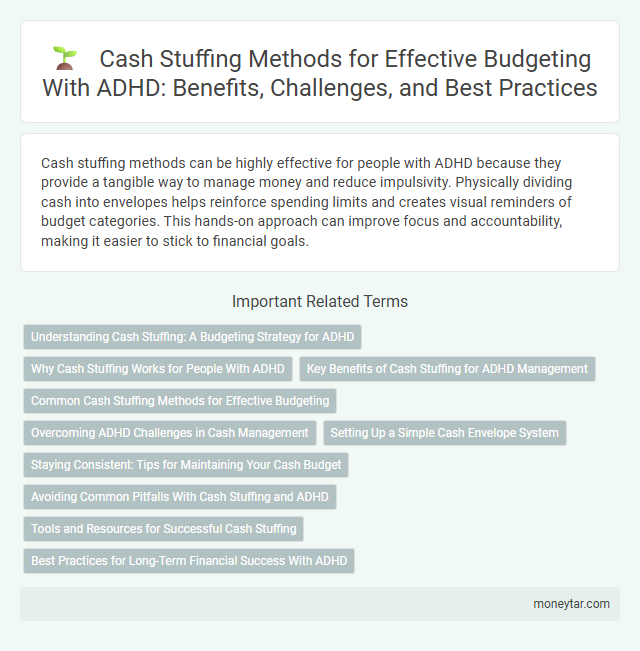 Cash Stuffing Methods for Effective Budgeting With ADHD: Benefits, Challenges, and Best Practices

Cash stuffing methods can be highly effective for people with ADHD because they provide a tangible way to manage money and reduce impulsivity. Physically dividing cash into envelopes helps reinforce spending limits and creates visual reminders of budget categories. This hands-on approach can improve focus and accountability, making it easier to stick to financial goals.

Important Related Terms

Understanding Cash Stuffing: A Budgeting Strategy for ADHD

Why Cash Stuffing Works for People With ADHD

Key Benefits of Cash Stuffing for ADHD Management

Common Cash Stuffing Methods for Effective Budgeting

Overcoming ADHD Challenges in Cash Management

Setting Up a Simple Cash Envelope System

Staying Consistent: Tips for Maintaining Your Cash Budget

Avoiding Common Pitfalls With Cash Stuffing and ADHD

Tools and Resources for Successful Cash Stuffing

Best Practices for Long-Term Financial Success With ADHD

moneytar.com