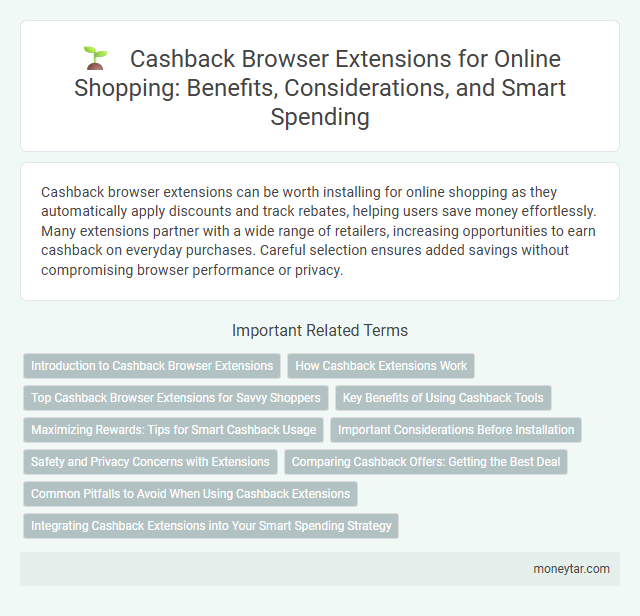 Cashback Browser Extensions for Online Shopping: Benefits, Considerations, and Smart Spending

Cashback browser extensions can be worth installing for online shopping as they automatically apply discounts and track rebates, helping users save money effortlessly. Many extensions partner with a wide range of retailers, increasing opportunities to earn cashback on everyday purchases. Careful selection ensures added savings without compromising browser performance or privacy.

Important Related Terms

Introduction to Cashback Browser Extensions
How Cashback Extensions Work
Top Cashback Browser Extensions for Savvy Shoppers
Key Benefits of Using Cashback Tools
Maximizing Rewards: Tips for Smart Cashback Usage
Important Considerations Before Installation
Safety and Privacy Concerns with Extensions
Comparing Cashback Offers: Getting the Best Deal
Common Pitfalls to Avoid When Using Cashback Extensions
Integrating Cashback Extensions into Your Smart Spending Strategy

moneytar.com