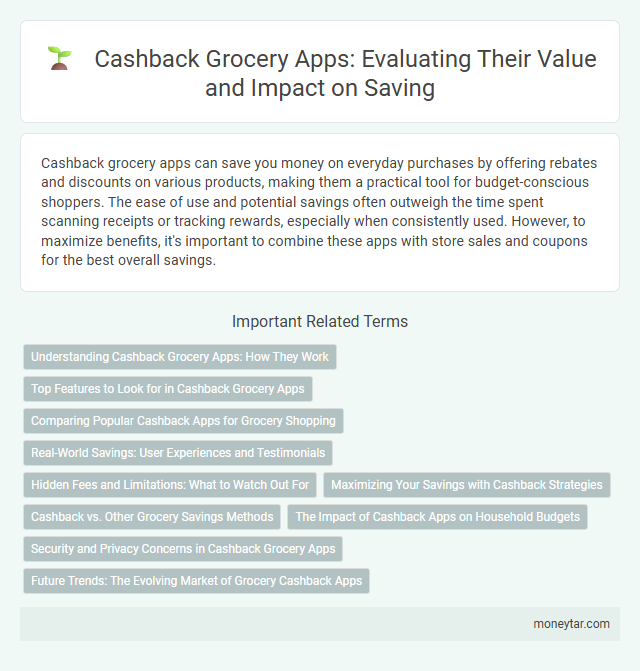 Cashback Grocery Apps: Evaluating Their Value and Impact on Saving

Cashback grocery apps can save you money on everyday purchases by offering rebates and discounts on various products, making them a practical tool for budget-conscious shoppers. The ease of use and potential savings often outweigh the time spent scanning receipts or tracking rewards, especially when consistently used. However, to maximize benefits, it's important to combine these apps with store sales and coupons for the best overall savings.

Important Related Terms

Understanding Cashback Grocery Apps: How They Work

Top Features to Look for in Cashback Grocery Apps

Comparing Popular Cashback Apps for Grocery Shopping

Real-World Savings: User Experiences and Testimonials

Hidden Fees and Limitations: What to Watch Out For

Maximizing Your Savings with Cashback Strategies

Cashback vs. Other Grocery Savings Methods

The Impact of Cashback Apps on Household Budgets

Security and Privacy Concerns in Cashback Grocery Apps

Future Trends: The Evolving Market of Grocery Cashback Apps

moneytar.com