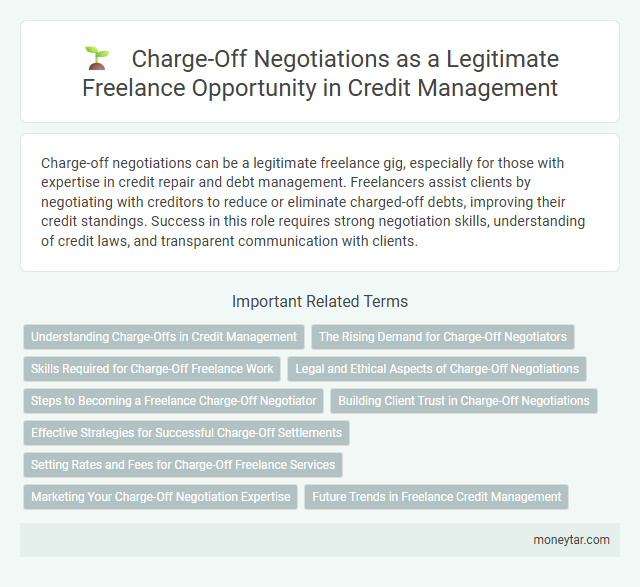 Charge-Off Negotiations as a Legitimate Freelance Opportunity in Credit Management

Charge-off negotiations can be a legitimate freelance gig, especially for those with expertise in credit repair and debt management. Freelancers assist clients by negotiating with creditors to reduce or eliminate charged-off debts, improving their credit standings. Success in this role requires strong negotiation skills, understanding of credit laws, and transparent communication with clients.

Important Related Terms

Understanding Charge-Offs in Credit Management
The Rising Demand for Charge-Off Negotiators
Skills Required for Charge-Off Freelance Work
Legal and Ethical Aspects of Charge-Off Negotiations
Steps to Becoming a Freelance Charge-Off Negotiator
Building Client Trust in Charge-Off Negotiations
Effective Strategies for Successful Charge-Off Settlements
Setting Rates and Fees for Charge-Off Freelance Services
Marketing Your Charge-Off Negotiation Expertise
Future Trends in Freelance Credit Management

moneytar.com