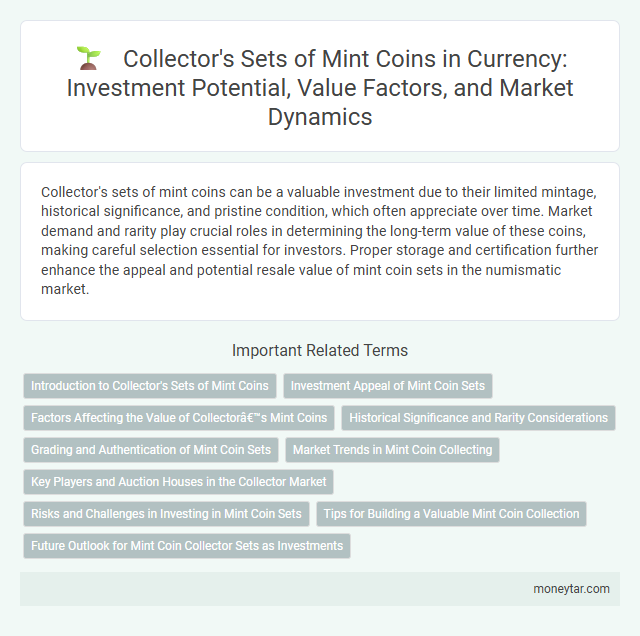 Collector's Sets of Mint Coins in Currency: Investment Potential, Value Factors, and Market Dynamics

Collector's sets of mint coins can be a valuable investment due to their limited mintage, historical significance, and pristine condition, which often appreciate over time. Market demand and rarity play crucial roles in determining the long-term value of these coins, making careful selection essential for investors. Proper storage and certification further enhance the appeal and potential resale value of mint coin sets in the numismatic market.

Important Related Terms

Introduction to Collector's Sets of Mint Coins

Investment Appeal of Mint Coin Sets

Factors Affecting the Value of Collectorâ€™s Mint Coins

Historical Significance and Rarity Considerations

Grading and Authentication of Mint Coin Sets

Market Trends in Mint Coin Collecting

Key Players and Auction Houses in the Collector Market

Risks and Challenges in Investing in Mint Coin Sets

Tips for Building a Valuable Mint Coin Collection

Future Outlook for Mint Coin Collector Sets as Investments

moneytar.com