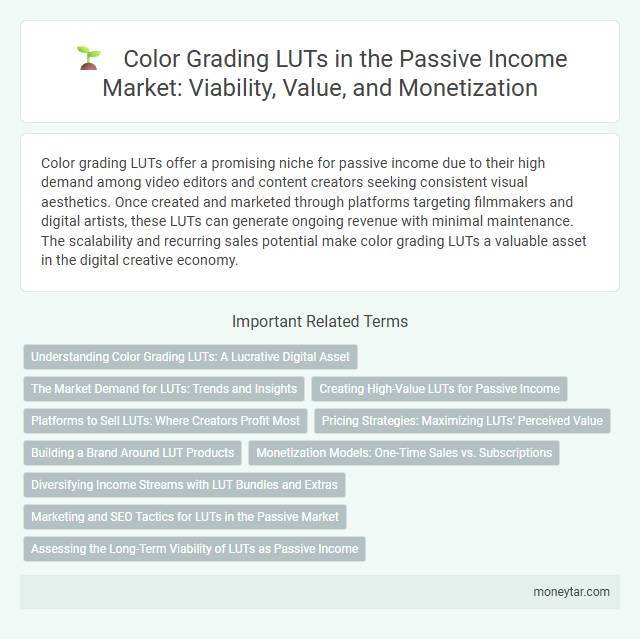 Color Grading LUTs in the Passive Income Market: Viability, Value, and Monetization

Color grading LUTs offer a promising niche for passive income due to their high demand among video editors and content creators seeking consistent visual aesthetics. Once created and marketed through platforms targeting filmmakers and digital artists, these LUTs can generate ongoing revenue with minimal maintenance. The scalability and recurring sales potential make color grading LUTs a valuable asset in the digital creative economy.

Important Related Terms

Understanding Color Grading LUTs: A Lucrative Digital Asset

The Market Demand for LUTs: Trends and Insights

Creating High-Value LUTs for Passive Income

Platforms to Sell LUTs: Where Creators Profit Most

Pricing Strategies: Maximizing LUTs' Perceived Value

Building a Brand Around LUT Products

Monetization Models: One-Time Sales vs. Subscriptions

Diversifying Income Streams with LUT Bundles and Extras

Marketing and SEO Tactics for LUTs in the Passive Market

Assessing the Long-Term Viability of LUTs as Passive Income

moneytar.com