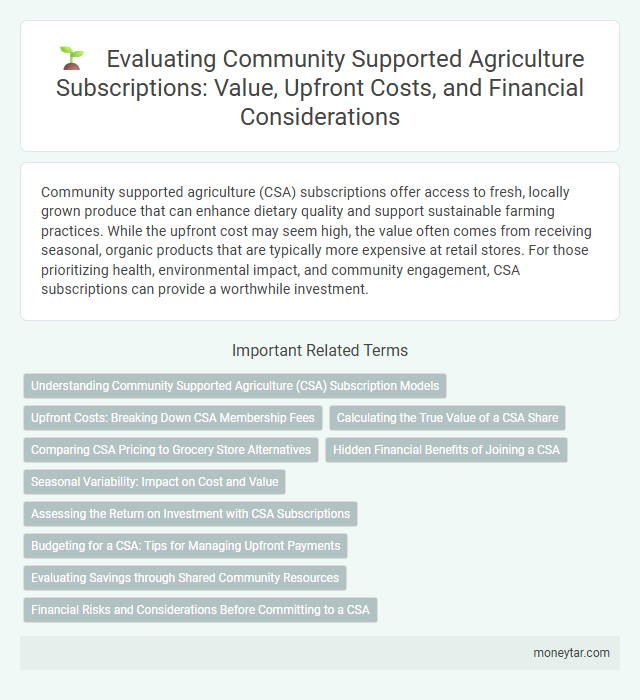 Evaluating Community Supported Agriculture Subscriptions: Value, Upfront Costs, and Financial Considerations

Community supported agriculture (CSA) subscriptions offer access to fresh, locally grown produce that can enhance dietary quality and support sustainable farming practices. While the upfront cost may seem high, the value often comes from receiving seasonal, organic products that are typically more expensive at retail stores. For those prioritizing health, environmental impact, and community engagement, CSA subscriptions can provide a worthwhile investment.

Important Related Terms

Understanding Community Supported Agriculture (CSA) Subscription Models

Upfront Costs: Breaking Down CSA Membership Fees

Calculating the True Value of a CSA Share

Comparing CSA Pricing to Grocery Store Alternatives

Hidden Financial Benefits of Joining a CSA

Seasonal Variability: Impact on Cost and Value

Assessing the Return on Investment with CSA Subscriptions

Budgeting for a CSA: Tips for Managing Upfront Payments

Evaluating Savings through Shared Community Resources

Financial Risks and Considerations Before Committing to a CSA

moneytar.com