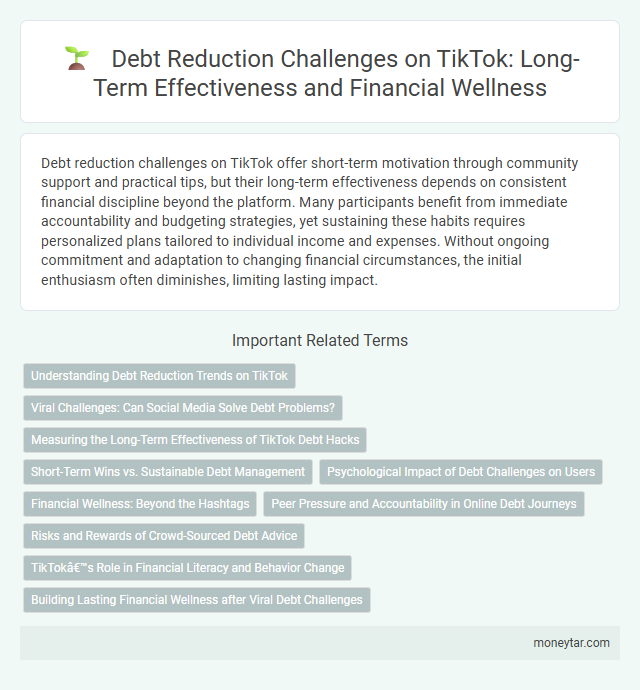 Debt Reduction Challenges on TikTok: Long-Term Effectiveness and Financial Wellness

Debt reduction challenges on TikTok offer short-term motivation through community support and practical tips, but their long-term effectiveness depends on consistent financial discipline beyond the platform. Many participants benefit from immediate accountability and budgeting strategies, yet sustaining these habits requires personalized plans tailored to individual income and expenses. Without ongoing commitment and adaptation to changing financial circumstances, the initial enthusiasm often diminishes, limiting lasting impact.

Important Related Terms

Understanding Debt Reduction Trends on TikTok

Viral Challenges: Can Social Media Solve Debt Problems?

Measuring the Long-Term Effectiveness of TikTok Debt Hacks

Short-Term Wins vs. Sustainable Debt Management

Psychological Impact of Debt Challenges on Users

Financial Wellness: Beyond the Hashtags

Peer Pressure and Accountability in Online Debt Journeys

Risks and Rewards of Crowd-Sourced Debt Advice

TikTokâ€™s Role in Financial Literacy and Behavior Change

Building Lasting Financial Wellness after Viral Debt Challenges

moneytar.com