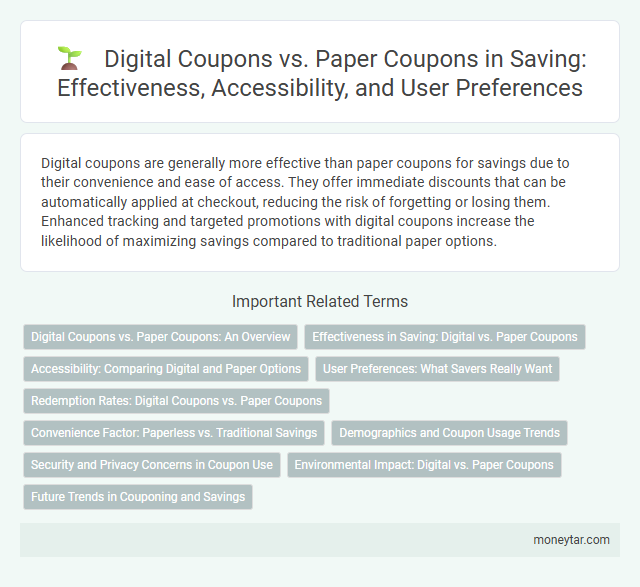 Digital Coupons vs. Paper Coupons in Saving: Effectiveness, Accessibility, and User Preferences

Digital coupons are generally more effective than paper coupons for savings due to their convenience and ease of access. They offer immediate discounts that can be automatically applied at checkout, reducing the risk of forgetting or losing them. Enhanced tracking and targeted promotions with digital coupons increase the likelihood of maximizing savings compared to traditional paper options.

Important Related Terms

Digital Coupons vs. Paper Coupons: An Overview

Effectiveness in Saving: Digital vs. Paper Coupons

Accessibility: Comparing Digital and Paper Options

User Preferences: What Savers Really Want

Redemption Rates: Digital Coupons vs. Paper Coupons

Convenience Factor: Paperless vs. Traditional Savings

Demographics and Coupon Usage Trends

Security and Privacy Concerns in Coupon Use

Environmental Impact: Digital vs. Paper Coupons

Future Trends in Couponing and Savings

moneytar.com