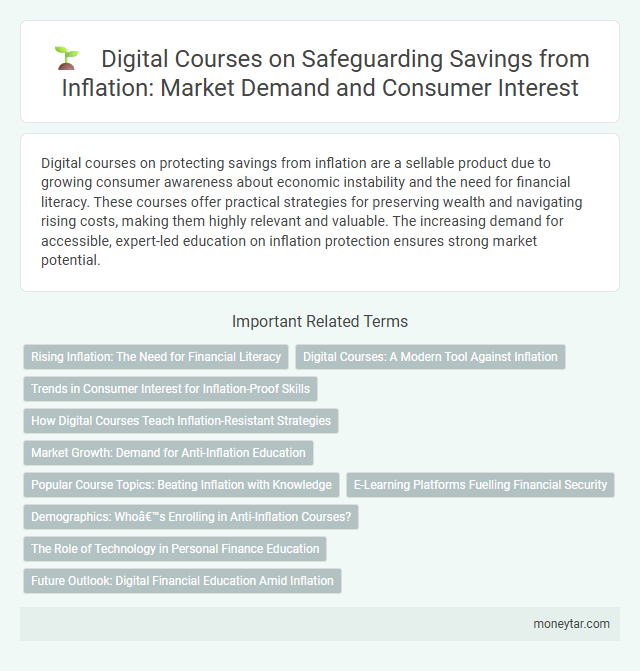 Digital Courses on Safeguarding Savings from Inflation: Market Demand and Consumer Interest

Digital courses on protecting savings from inflation are a sellable product due to growing consumer awareness about economic instability and the need for financial literacy. These courses offer practical strategies for preserving wealth and navigating rising costs, making them highly relevant and valuable. The increasing demand for accessible, expert-led education on inflation protection ensures strong market potential.

Important Related Terms

Rising Inflation: The Need for Financial Literacy

Digital Courses: A Modern Tool Against Inflation

Trends in Consumer Interest for Inflation-Proof Skills

How Digital Courses Teach Inflation-Resistant Strategies

Market Growth: Demand for Anti-Inflation Education

Popular Course Topics: Beating Inflation with Knowledge

E-Learning Platforms Fuelling Financial Security

Demographics: Whoâ€™s Enrolling in Anti-Inflation Courses?

The Role of Technology in Personal Finance Education

Future Outlook: Digital Financial Education Amid Inflation

moneytar.com