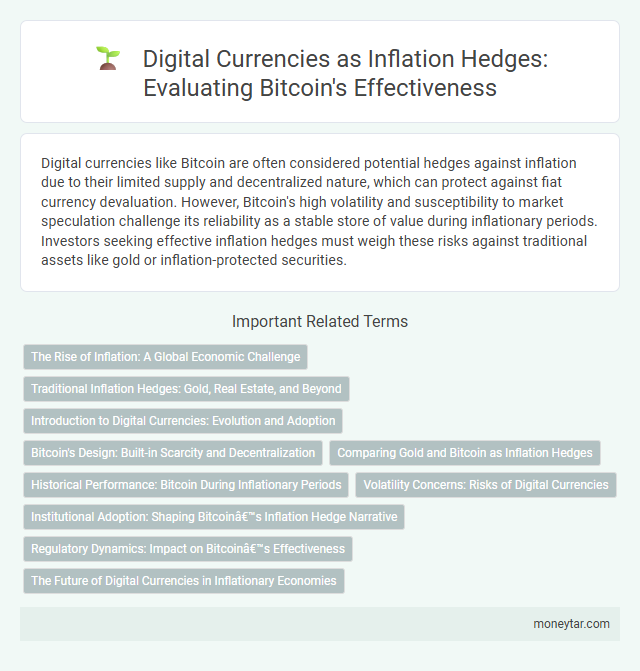 Digital Currencies as Inflation Hedges: Evaluating Bitcoin's Effectiveness

Digital currencies like Bitcoin are often considered potential hedges against inflation due to their limited supply and decentralized nature, which can protect against fiat currency devaluation. However, Bitcoin's high volatility and susceptibility to market speculation challenge its reliability as a stable store of value during inflationary periods. Investors seeking effective inflation hedges must weigh these risks against traditional assets like gold or inflation-protected securities.

Important Related Terms

The Rise of Inflation: A Global Economic Challenge

Traditional Inflation Hedges: Gold, Real Estate, and Beyond

Introduction to Digital Currencies: Evolution and Adoption

Bitcoin's Design: Built-in Scarcity and Decentralization

Comparing Gold and Bitcoin as Inflation Hedges

Historical Performance: Bitcoin During Inflationary Periods

Volatility Concerns: Risks of Digital Currencies

Institutional Adoption: Shaping Bitcoinâ€™s Inflation Hedge Narrative

Regulatory Dynamics: Impact on Bitcoinâ€™s Effectiveness

The Future of Digital Currencies in Inflationary Economies

moneytar.com