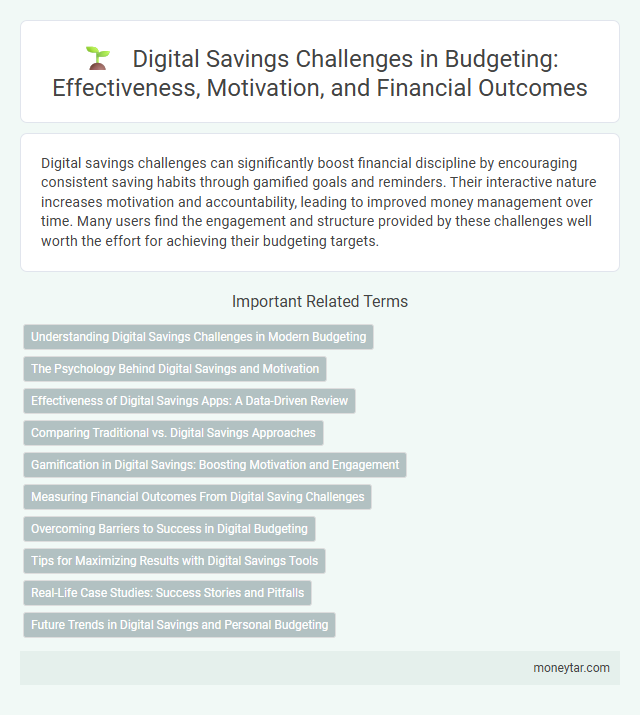 Digital Savings Challenges in Budgeting: Effectiveness, Motivation, and Financial Outcomes

Digital savings challenges can significantly boost financial discipline by encouraging consistent saving habits through gamified goals and reminders. Their interactive nature increases motivation and accountability, leading to improved money management over time. Many users find the engagement and structure provided by these challenges well worth the effort for achieving their budgeting targets.

Important Related Terms

Understanding Digital Savings Challenges in Modern Budgeting

The Psychology Behind Digital Savings and Motivation

Effectiveness of Digital Savings Apps: A Data-Driven Review

Comparing Traditional vs. Digital Savings Approaches

Gamification in Digital Savings: Boosting Motivation and Engagement

Measuring Financial Outcomes From Digital Saving Challenges

Overcoming Barriers to Success in Digital Budgeting

Tips for Maximizing Results with Digital Savings Tools

Real-Life Case Studies: Success Stories and Pitfalls

Future Trends in Digital Savings and Personal Budgeting

moneytar.com